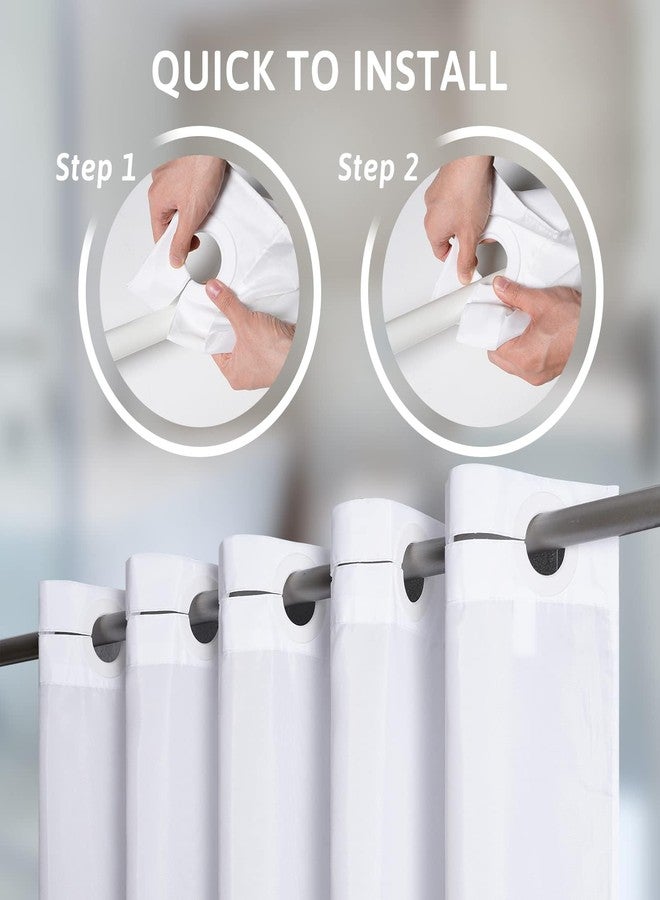 QUICK TO INSTALL

Step 1

Step 2