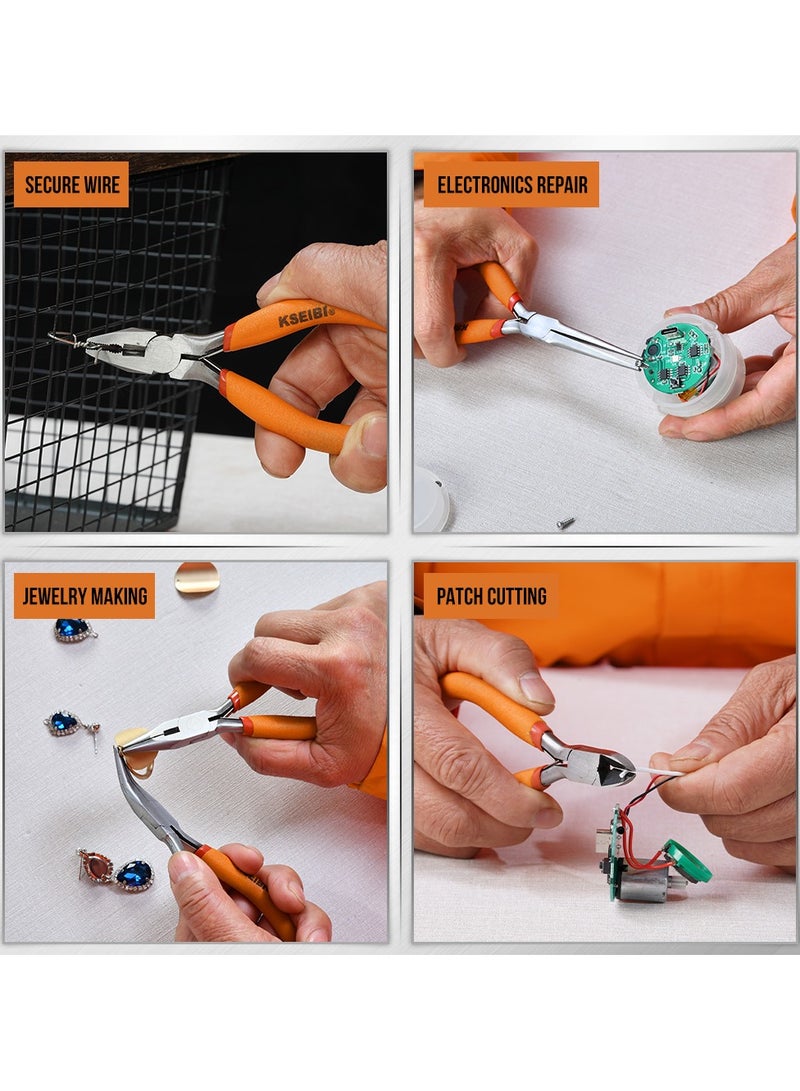 SECURE WIRE

KSEIBI

ELECTRONICS REPAIR

JEWELRY MAKING

PATCH CUTTING