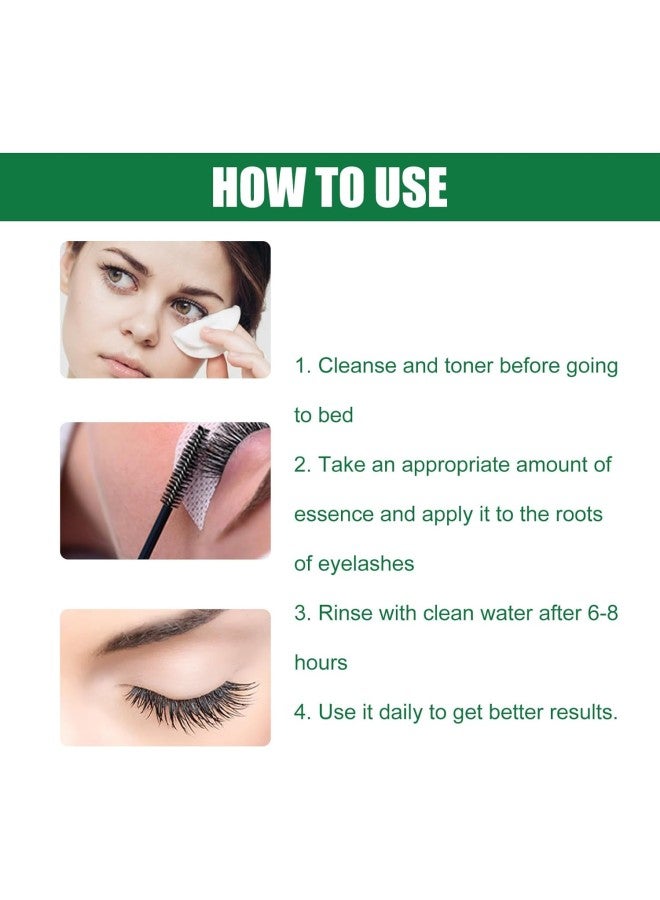 HOW TO USE

1. Cleanse and toner before going to bed

2. Take an appropriate amount of essence and apply it to the roots of eyelashes

3. Rinse with clean water after 6-8 hours

4. Use it daily to get better results.