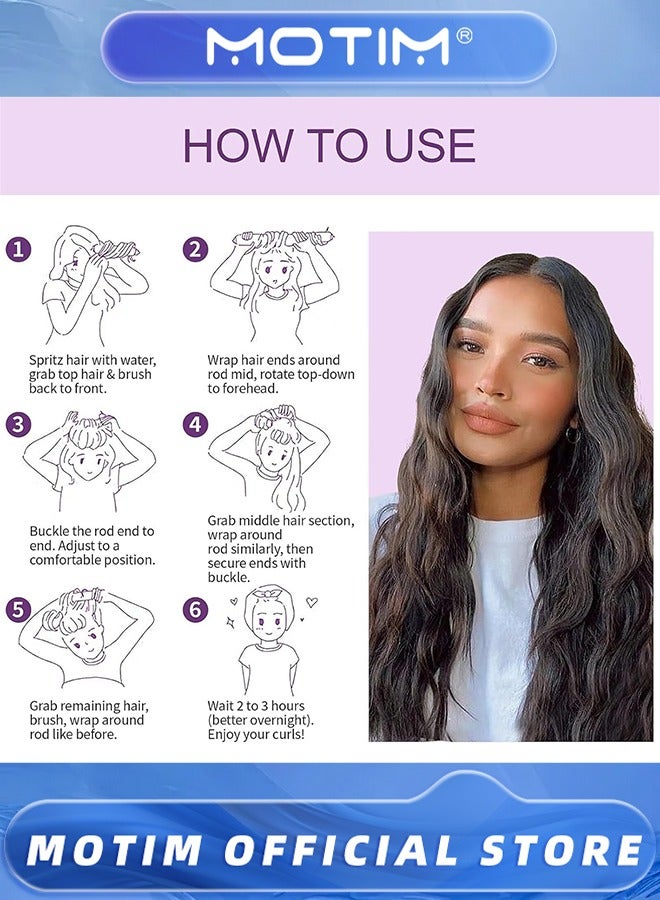 MOTIM®

HOW TO USE

1
Spritz hair with water, grab top hair & brush back to front.

2
Wrap hair ends around rod mid, rotate top-down to forehead.

3
Buckle the rod end to end. Adjust to a comfortable position.

4
Grab middle hair section, wrap around rod similarly, then secure ends with buckle.

5
Grab remaining hair, brush, wrap around rod like before.

6
Wait 2 to 3 hours (better overnight). Enjoy your curls!

MOTIM OFFICIAL STORE