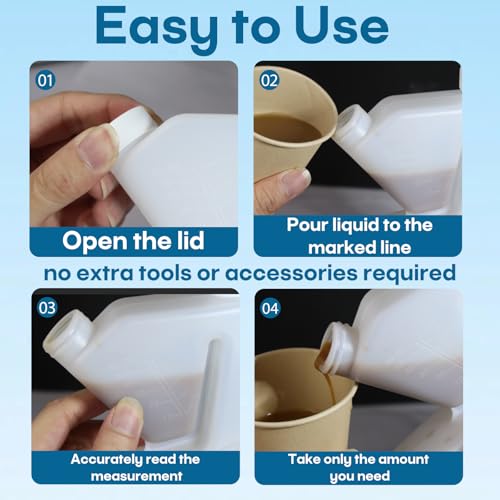 Easy to Use

01

Open the lid

02

Pour liquid to the marked line

no extra tools or accessories required

03

Accurately read the measurement

04

Take only the amount you need