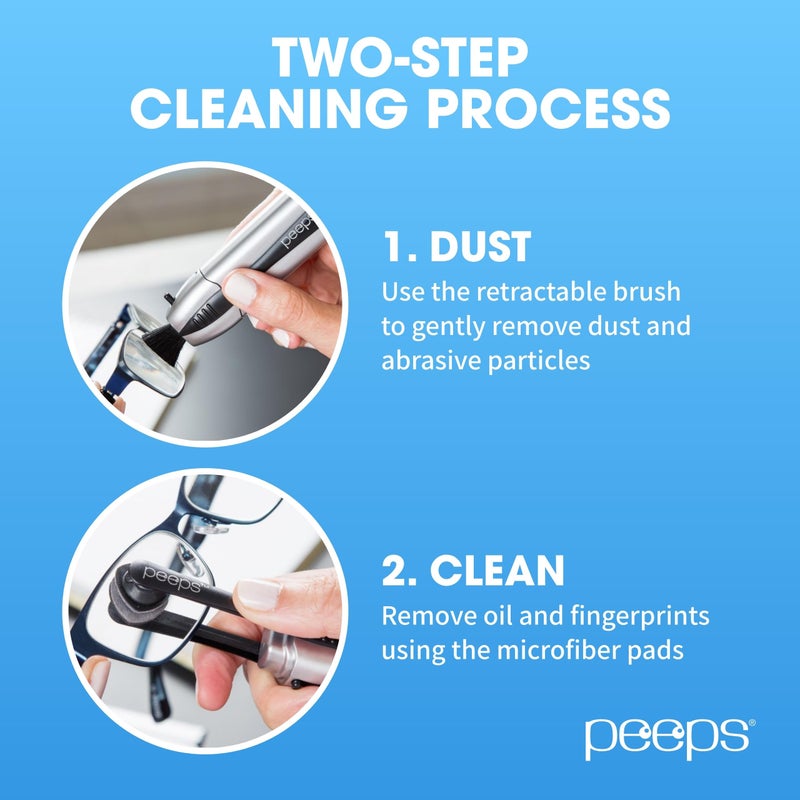 TWO-STEP CLEANING PROCESS

peeps

1. DUST
Use the retractable brush to gently remove dust and abrasive particles

peeps

2. CLEAN
Remove oil and fingerprints using the microfiber pads

peeps®