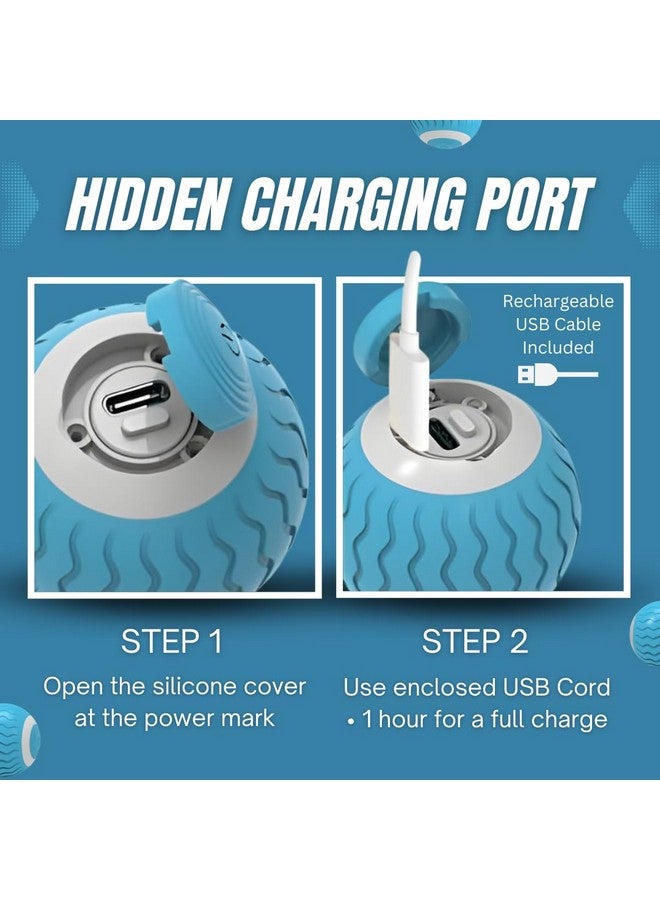 HIDDEN CHARGING PORT

Rechargeable USB Cable Included

STEP 1
Open the silicone cover at the power mark

STEP 2
Use enclosed USB Cord
• 1 hour for a full charge