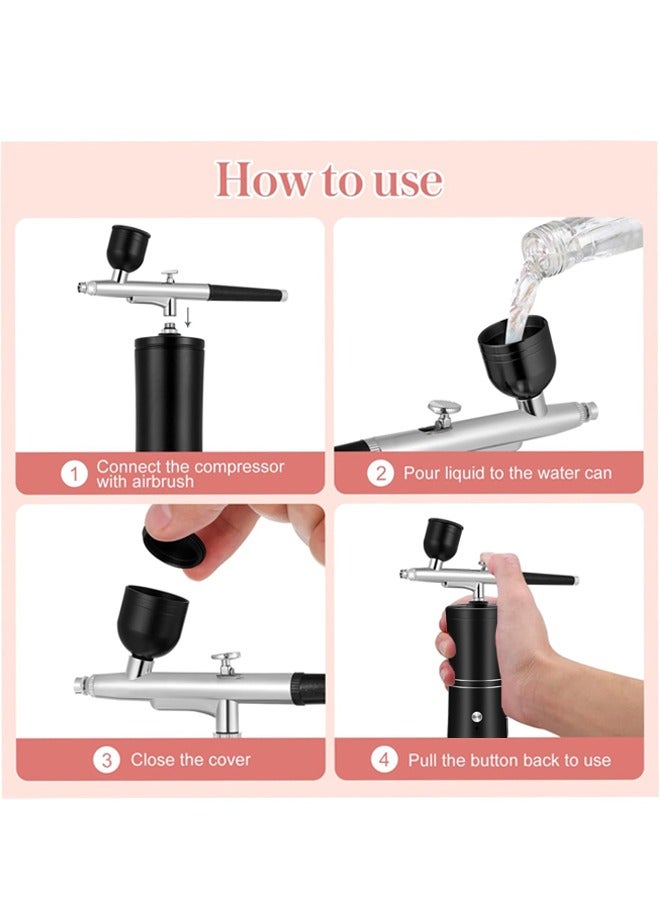 How to use

1 Connect the compressor with airbrush

2 Pour liquid to the water can

3 Close the cover

4 Pull the button back to use