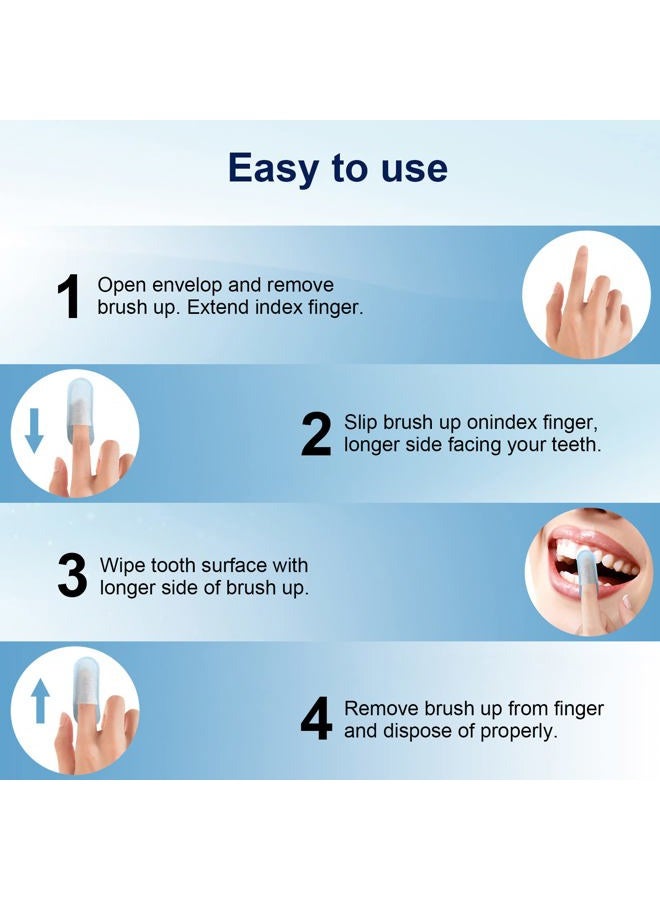 Easy to use

1 Open envelop and remove brush up. Extend index finger.

2 Slip brush up onindex finger, longer side facing your teeth.

3 Wipe tooth surface with longer side of brush up.

4 Remove brush up from finger and dispose of properly.