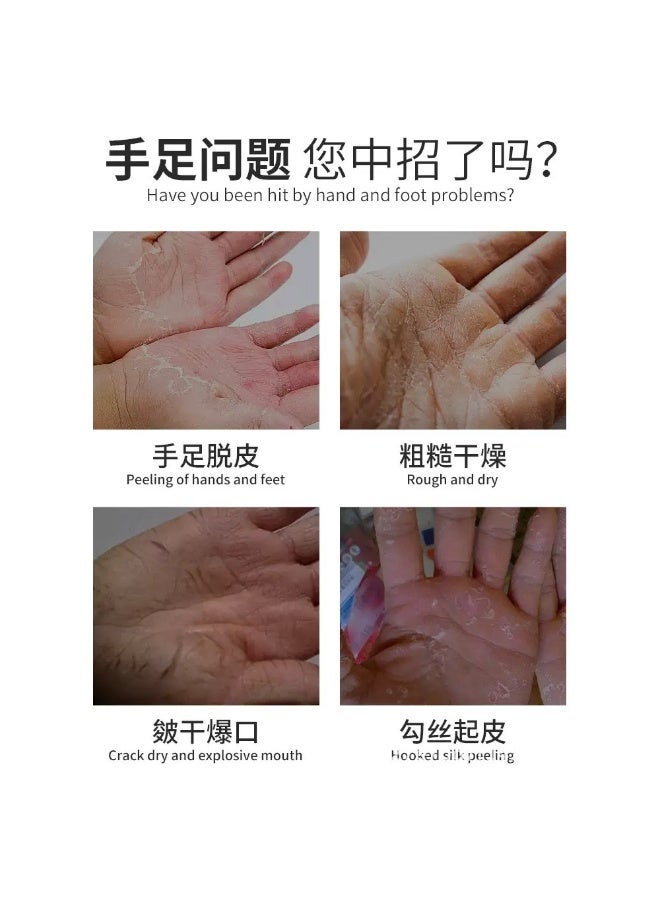 手足问题 您中招了吗?
Have you been hit by hand and foot problems?

手足脱皮
Peeling of hands and feet

粗糙干燥
Rough and dry

皴干爆口
Crack dry and explosive mouth

勾丝起皮
Hooked silk peeling