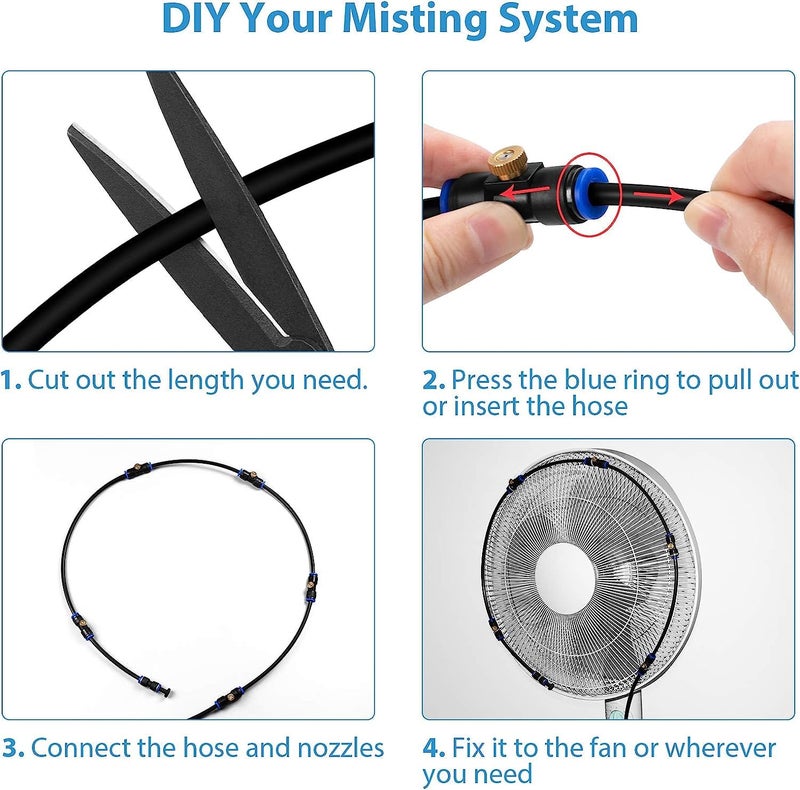 DIY Your Misting System

1. Cut out the length you need.

2. Press the blue ring to pull out or insert the hose

3. Connect the hose and nozzles

4. Fix it to the fan or wherever you need