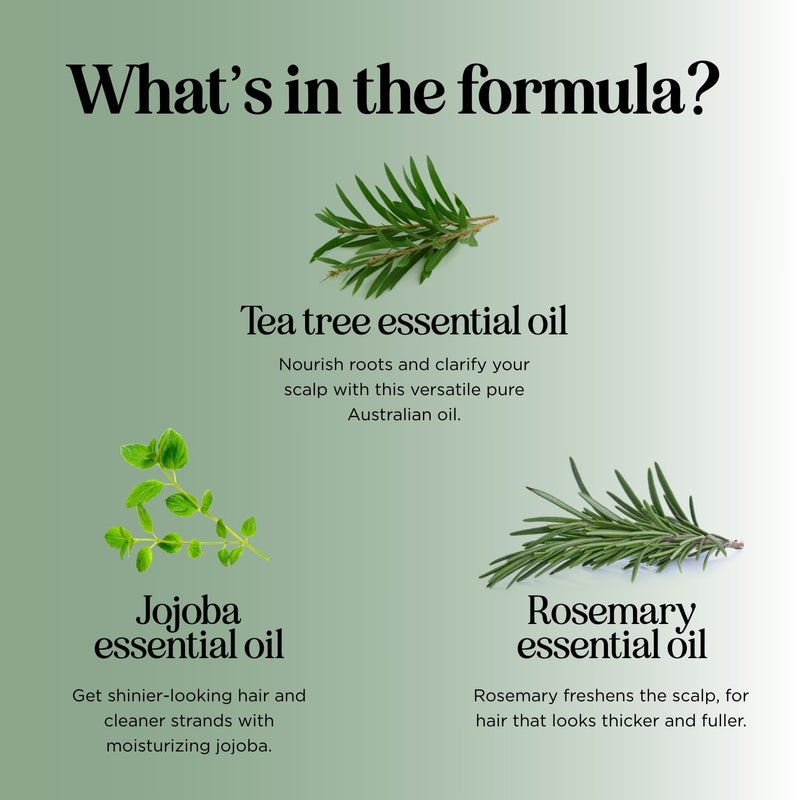 What's in the formula?

Tea tree essential oil

Nourish roots and clarify your scalp with this versatile pure Australian oil.

Jojoba essential oil

Get shinier-looking hair and cleaner strands with moisturizing jojoba.

Rosemary essential oil

Rosemary freshens the scalp, for hair that looks thicker and fuller.