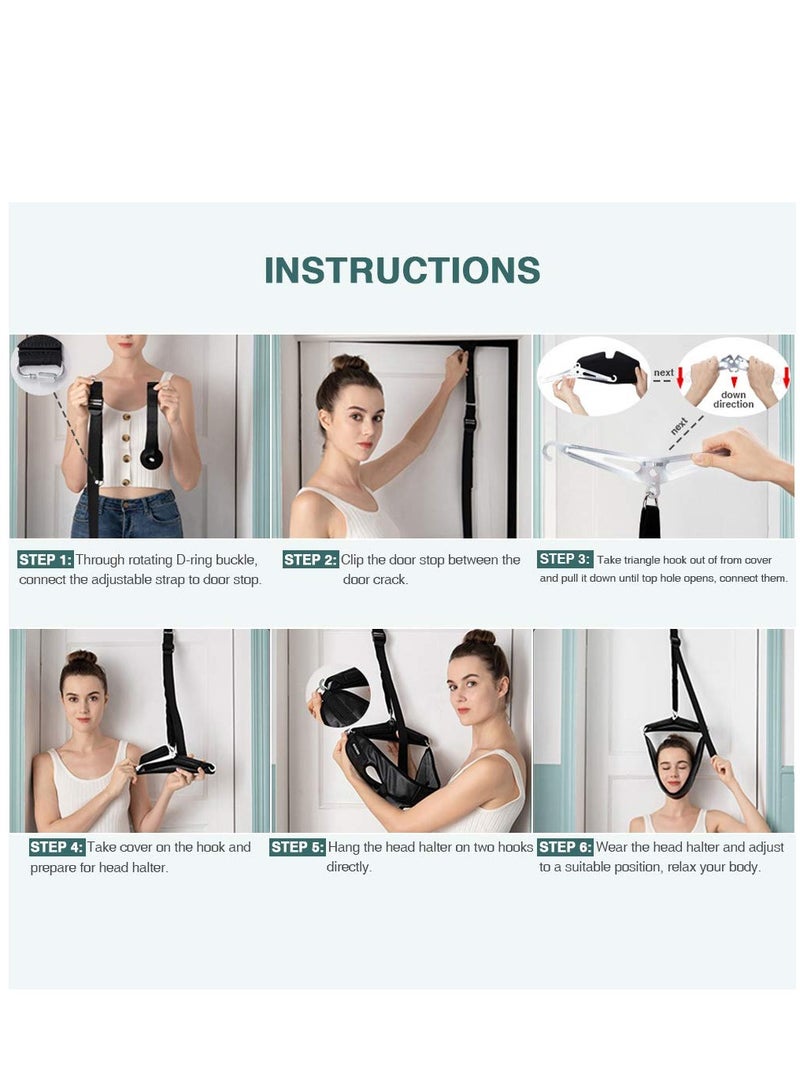 INSTRUCTIONS

next

down direction

next

STEP 1: Through rotating D-ring buckle, connect the adjustable strap to door stop.

STEP 2: Clip the door stop between the door crack.

STEP 3: Take triangle hook out of from cover and pull it down until top hole opens, connect them.

STEP 4: Take cover on the hook and prepare for head halter.

STEP 5: Hang the head halter on two hooks directly.

STEP 6: Wear the head halter and adjust to a suitable position, relax your body.