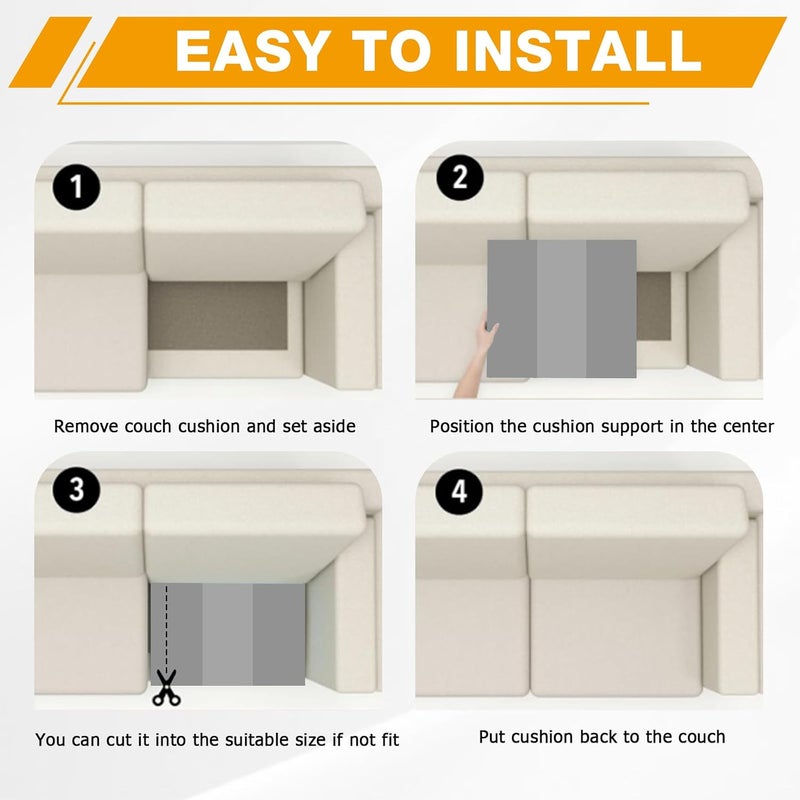 EASY TO INSTALL

1

Remove couch cushion and set aside

2

Position the cushion support in the center

3

You can cut it into the suitable size if not fit

4

Put cushion back to the couch