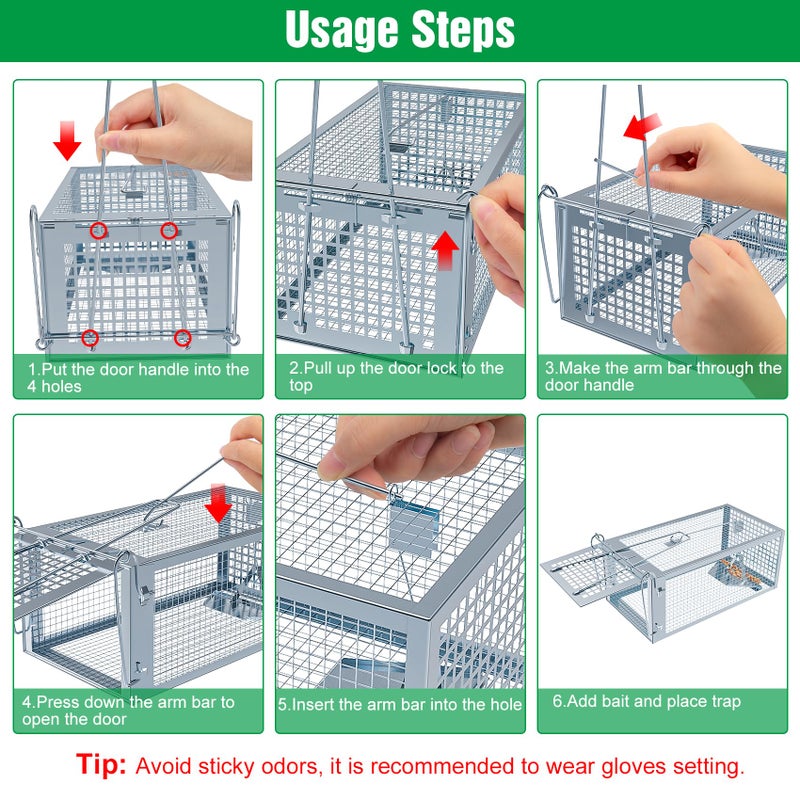 Usage Steps

1.Put the door handle into the 4 holes

2.Pull up the door lock to the top

3.Make the arm bar through the door handle

4.Press down the arm bar to open the door

5.Insert the arm bar into the hole

6.Add bait and place trap

Tip: Avoid sticky odors, it is recommended to wear gloves setting.