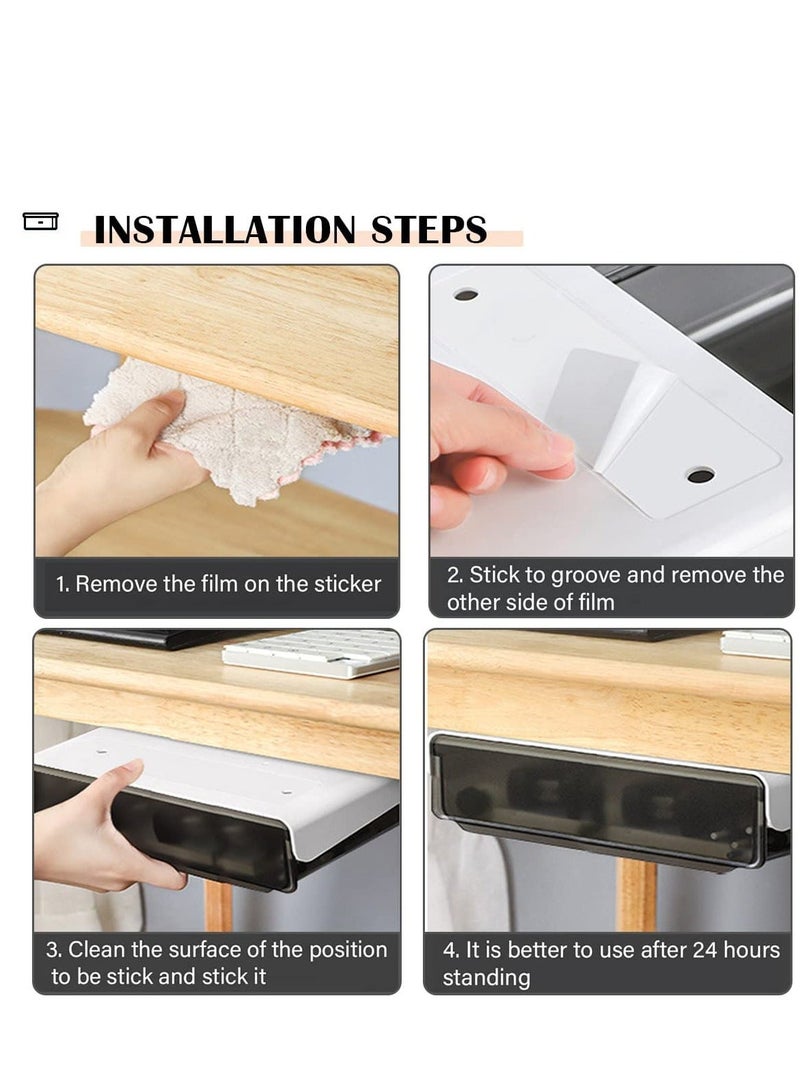 INSTALLATION STEPS

1. Remove the film on the sticker

2. Stick to groove and remove the other side of film

3. Clean the surface of the position to be stick and stick it

4. It is better to use after 24 hours standing