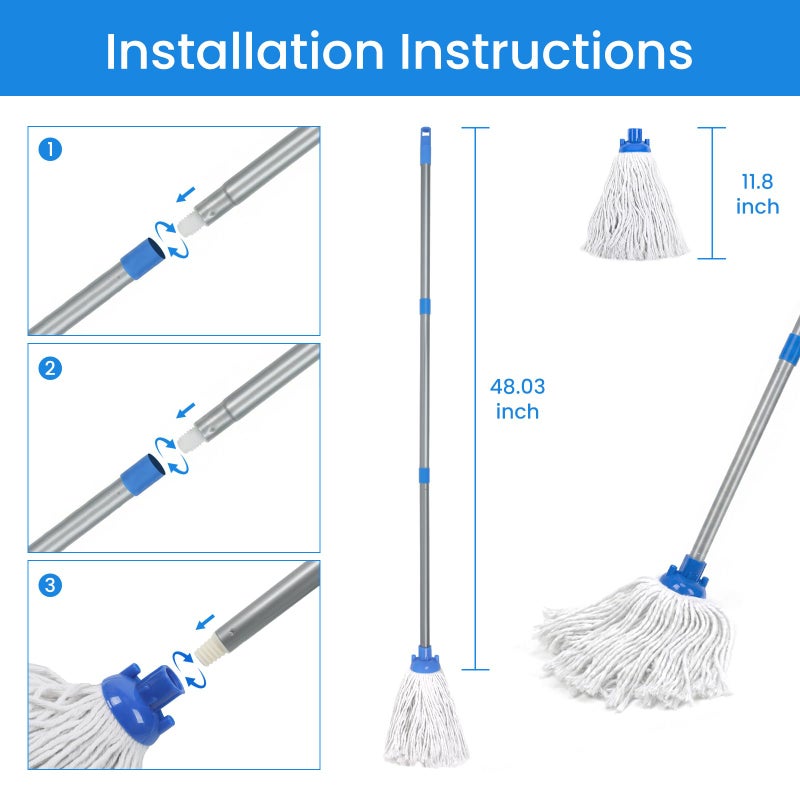 Installation Instructions

1

2

3

48.03 inch

11.8 inch