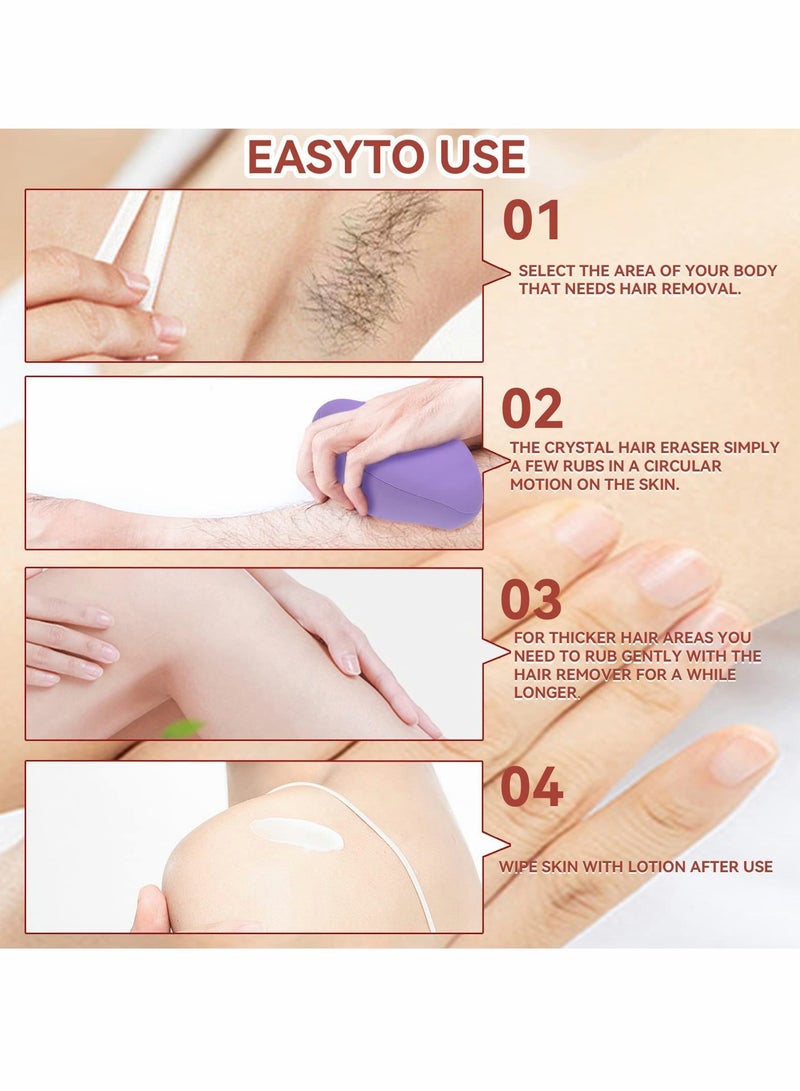 EASYTO USE

01

SELECT THE AREA OF YOUR BODY THAT NEEDS HAIR REMOVAL.

02

THE CRYSTAL HAIR ERASER SIMPLY A FEW RUBS IN A CIRCULAR MOTION ON THE SKIN.

03

FOR THICKER HAIR AREAS YOU NEED TO RUB GENTLY WITH THE HAIR REMOVER FOR A WHILE LONGER.

04

WIPE SKIN WITH LOTION AFTER USE