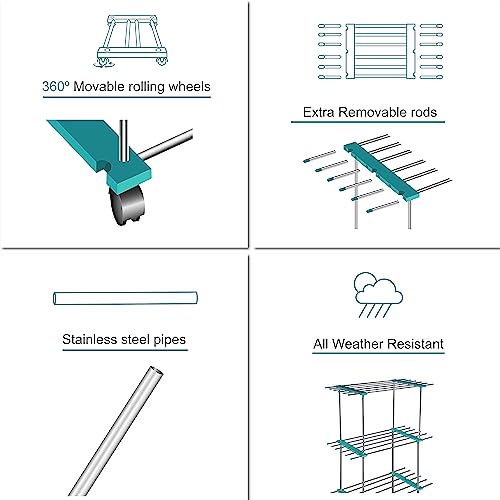 360º Movable rolling wheels

Extra Removable rods

Stainless steel pipes

All Weather Resistant