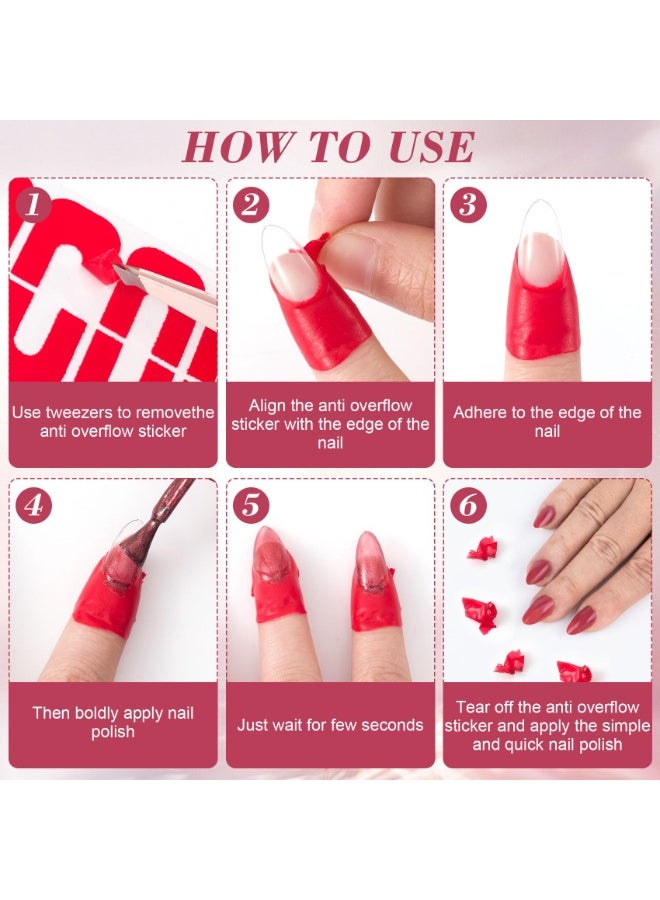 HOW TO USE

1

Use tweezers to removethe anti overflow sticker

2

Align the anti overflow sticker with the edge of the nail

3

Adhere to the edge of the nail

4

Then boldly apply nail polish

5

Just wait for few seconds

6

Tear off the anti overflow sticker and apply the simple and quick nail polish