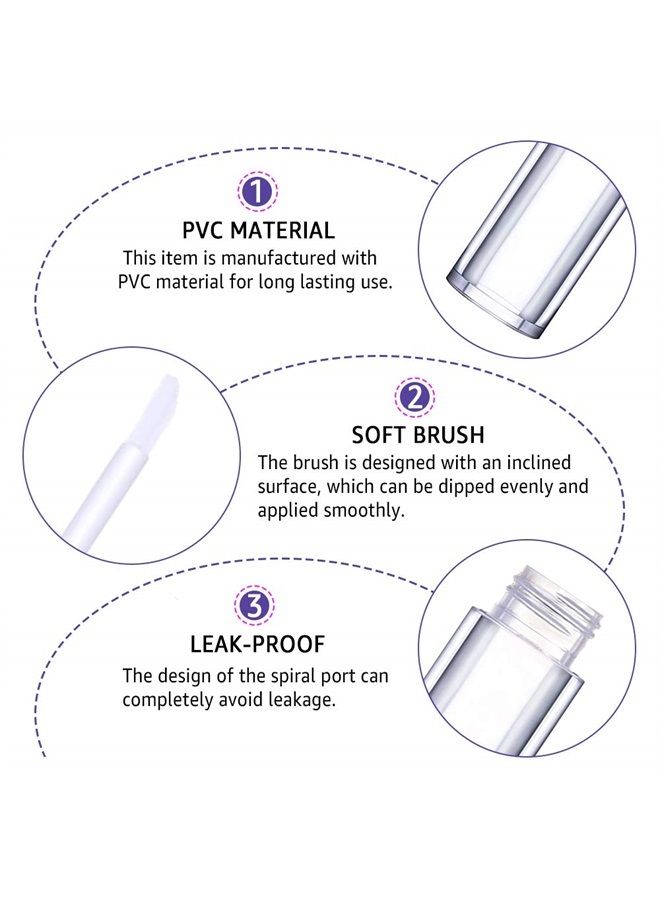 1
PVC MATERIAL
This item is manufactured with PVC material for long lasting use.

2
SOFT BRUSH
The brush is designed with an inclined surface, which can be dipped evenly and applied smoothly.

3
LEAK-PROOF
The design of the spiral port can completely avoid leakage.