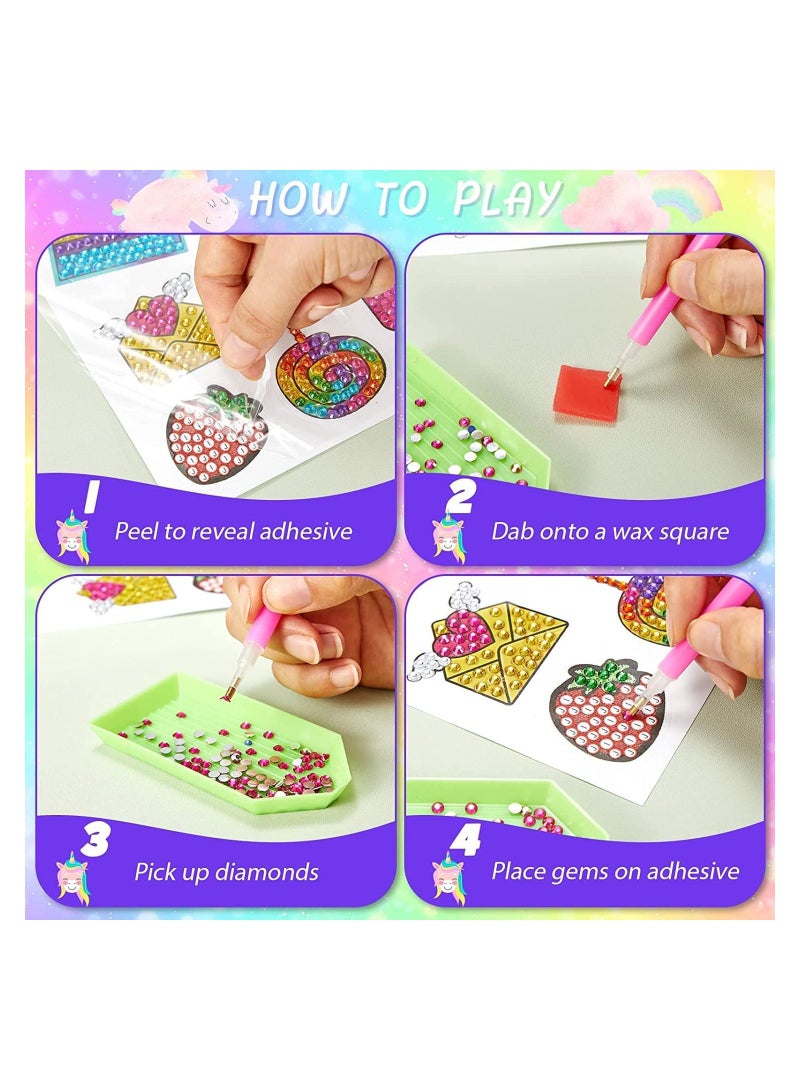 HOW TO PLAY

1 Peel to reveal adhesive

2 Dab onto a wax square

3 Pick up diamonds

4 Place gems on adhesive