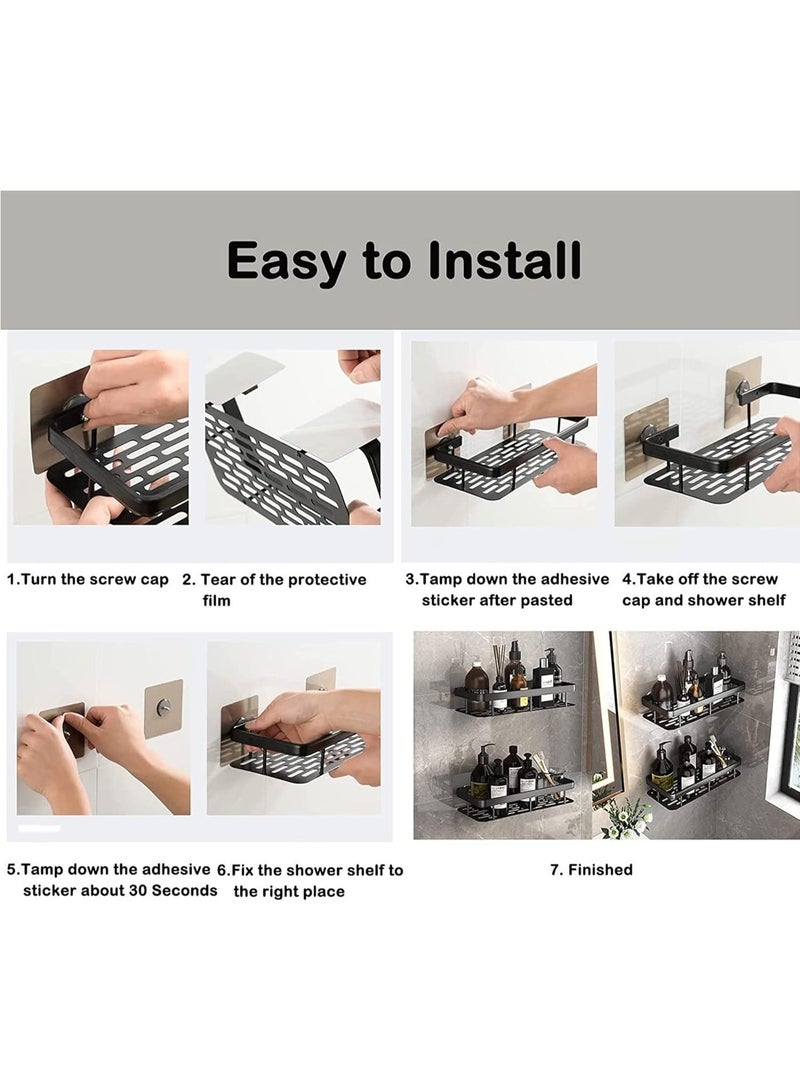 Easy to Install

1.Turn the screw cap

2. Tear of the protective film

3.Tamp down the adhesive sticker after pasted

4.Take off the screw cap and shower shelf

5.Tamp down the adhesive sticker about 30 Seconds

6.Fix the shower shelf to the right place

7. Finished