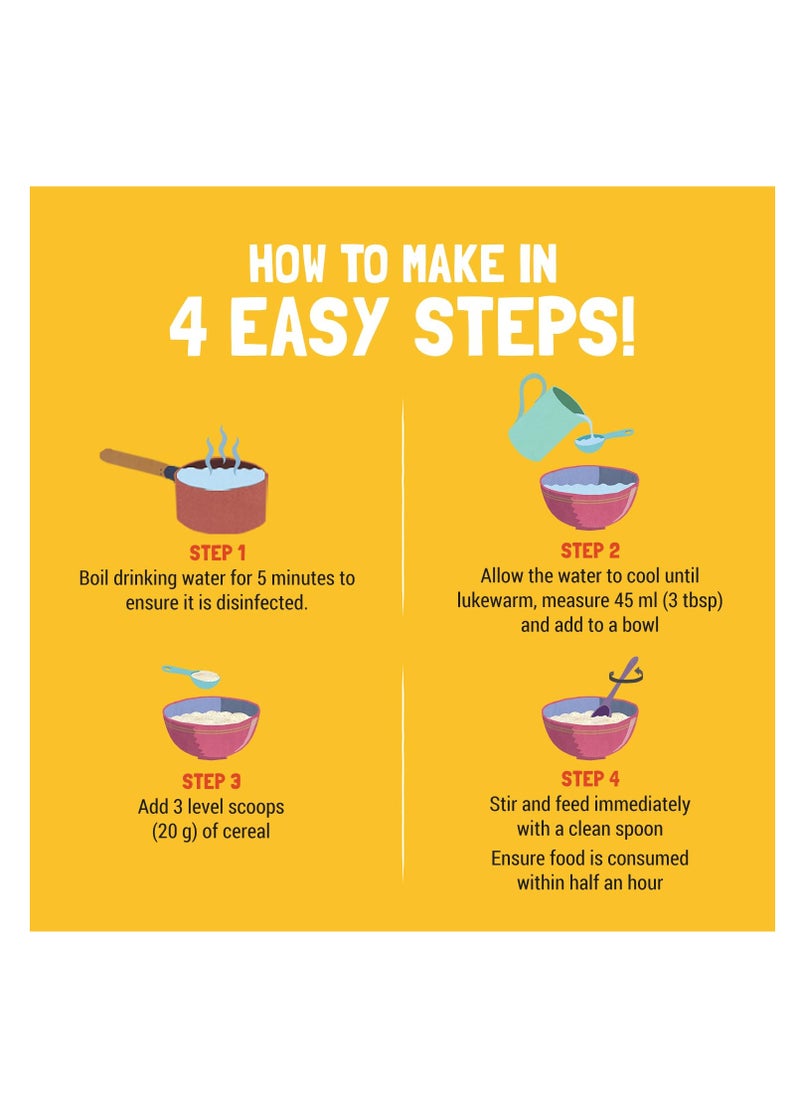 HOW TO MAKE IN
4 EASY STEPS!

STEP 1
Boil drinking water for 5 minutes to ensure it is disinfected.

STEP 2
Allow the water to cool until lukewarm, measure 45 ml (3 tbsp) and add to a bowl

STEP 3
Add 3 level scoops (20 g) of cereal

STEP 4
Stir and feed immediately with a clean spoon

Ensure food is consumed within half an hour