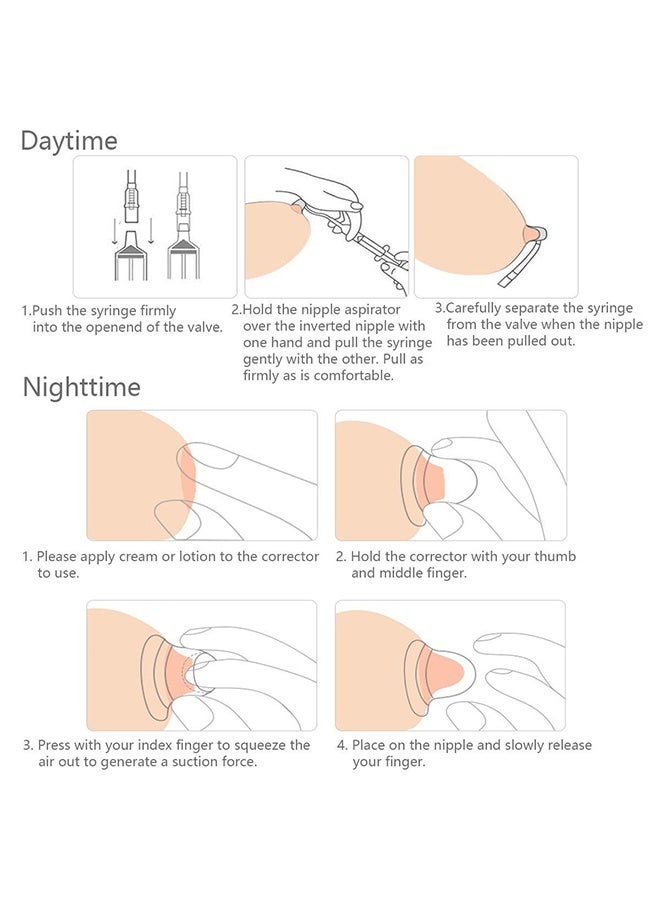 Daytime

1.Push the syringe firmly into the openend of the valve.

2.Hold the nipple aspirator over the inverted nipple with one hand and pull the syringe gently with the other. Pull as firmly as is comfortable.

3.Carefully separate the syringe from the valve when the nipple has been pulled out.

Nighttime

1. Please apply cream or lotion to the corrector to use.

2. Hold the corrector with your thumb and middle finger.

3. Press with your index finger to squeeze the air out to generate a suction force.

4. Place on the nipple and slowly release your finger.