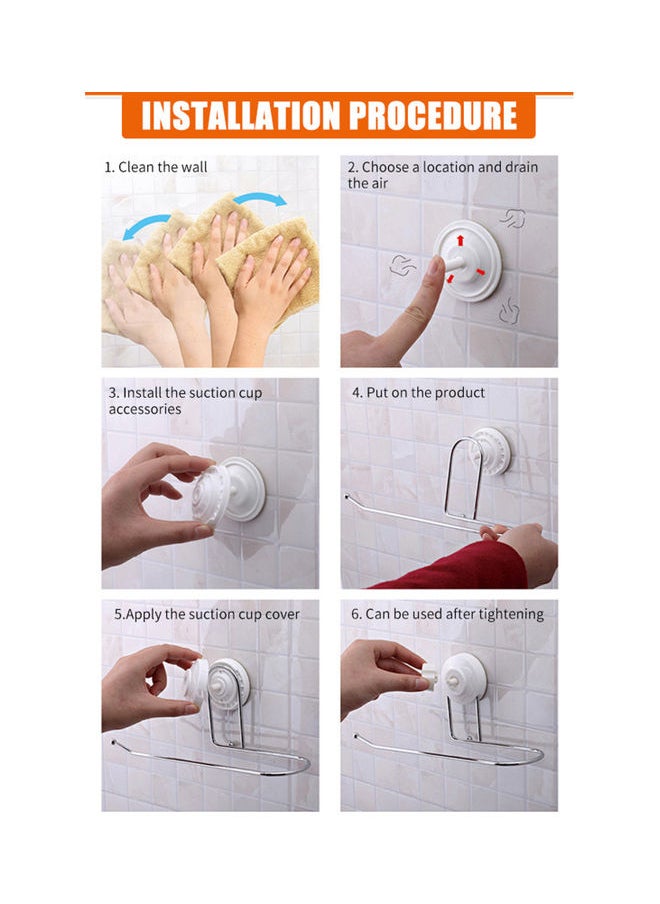 INSTALLATION PROCEDURE

1. Clean the wall

2. Choose a location and drain the air

3. Install the suction cup accessories

4. Put on the product

5.Apply the suction cup cover

6. Can be used after tightening