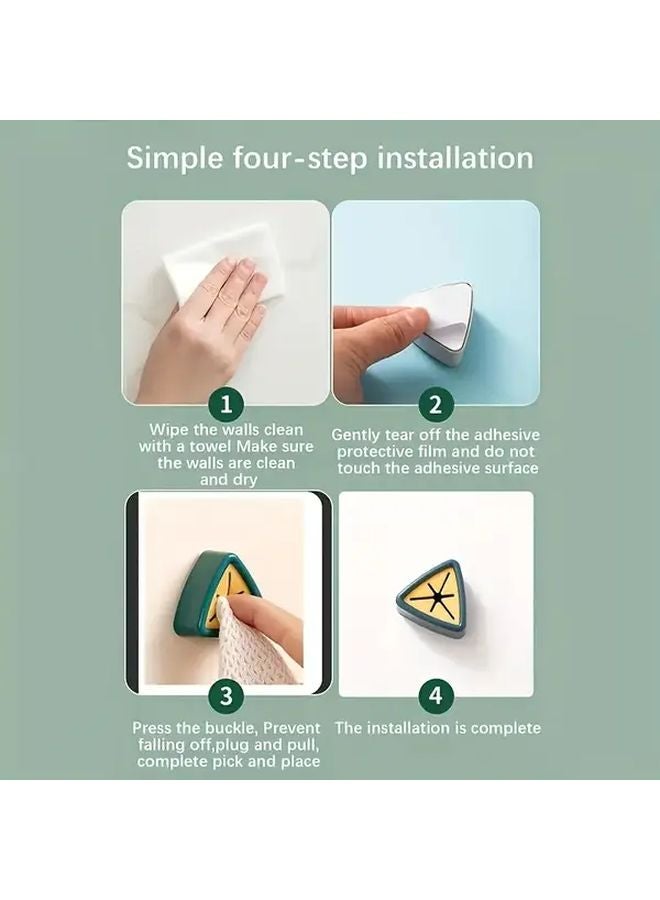 Simple four-step installation

1

Wipe the walls clean with a towel Make sure the walls are clean and dry

2

Gently tear off the adhesive protective film and do not touch the adhesive surface

3

Press the buckle, Prevent falling off,plug and pull, complete pick and place

4

The installation is complete