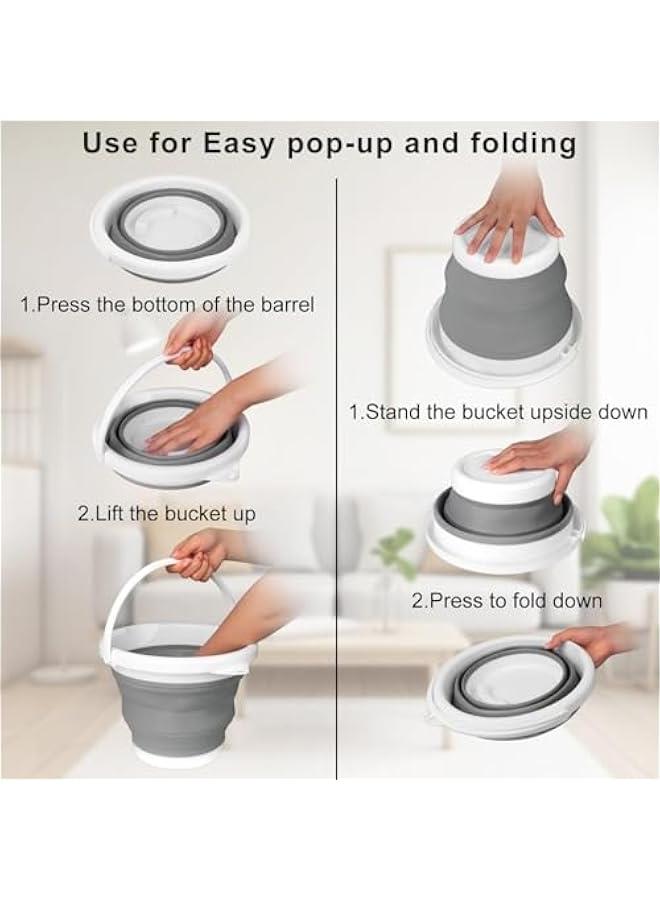 Use for Easy pop-up and folding

1.Press the bottom of the barrel

2.Lift the bucket up

1.Stand the bucket upside down

2.Press to fold down