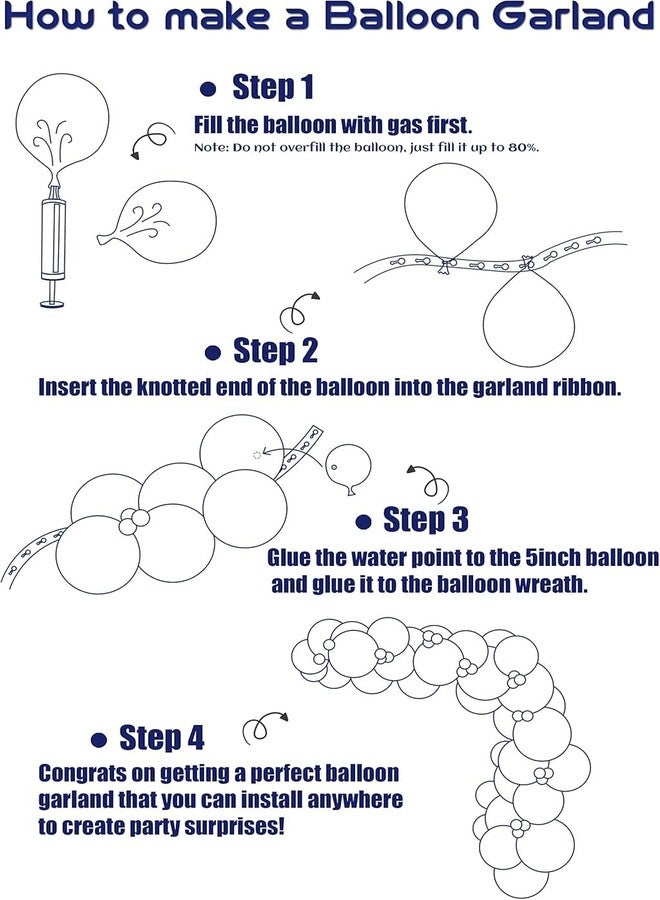 How to make a Balloon Garland

● Step 1

Fill the balloon with gas first.

Note: Do not overfill the balloon, just fill it up to 80%.

● Step 2

Insert the knotted end of the balloon into the garland ribbon.

● Step 3

Glue the water point to the 5inch balloon and glue it to the balloon wreath.

● Step 4

Congrats on getting a perfect balloon garland that you can install anywhere to create party surprises!