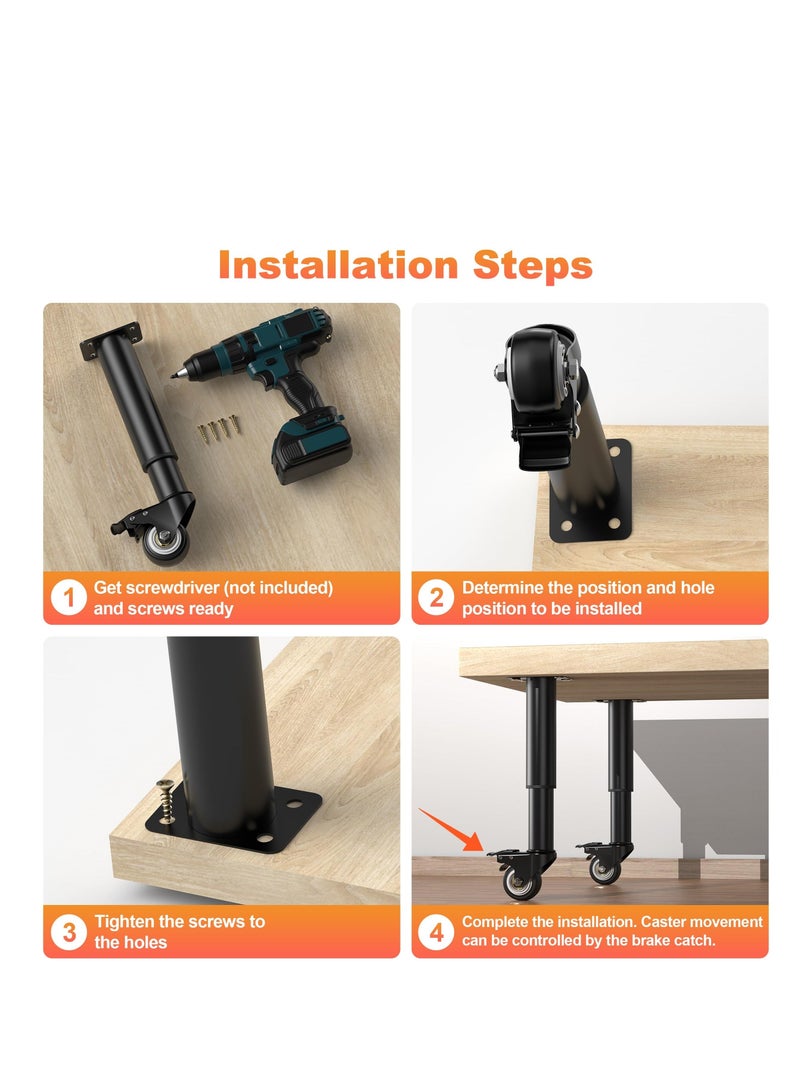 Installation Steps

1 Get screwdriver (not included) and screws ready

2 Determine the position and hole position to be installed

3 Tighten the screws to the holes

4 Complete the installation. Caster movement can be controlled by the brake catch.