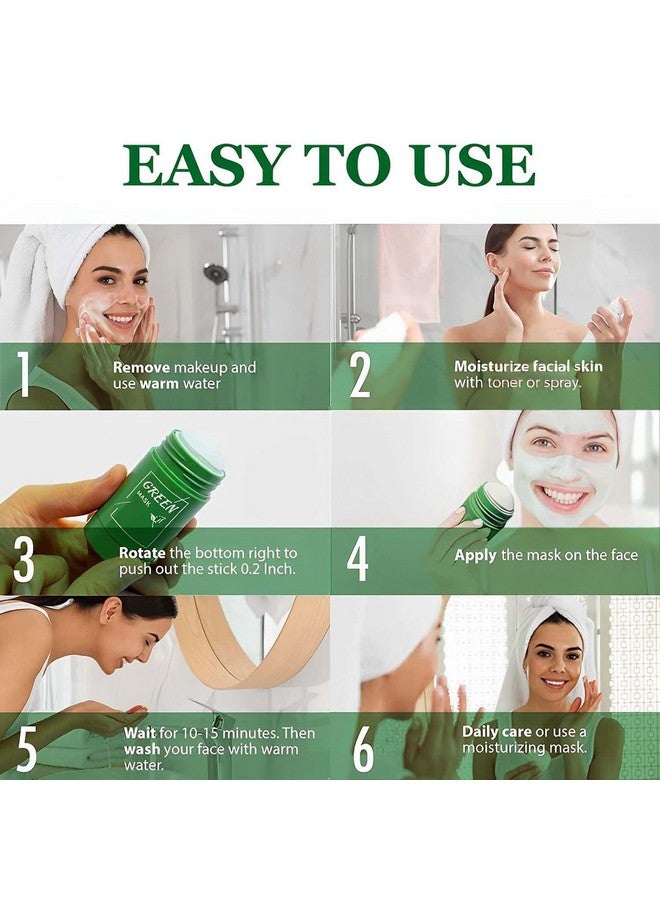 EASY TO USE

1 Remove makeup and use warm water

2 Moisturize facial skin with toner or spray.

GREEN MASK

3 Rotate the bottom right to push out the stick 0.2 Inch.

4 Apply the mask on the face

5 Wait for 10-15 minutes. Then wash your face with warm water.

6 Daily care or use a moisturizing mask.