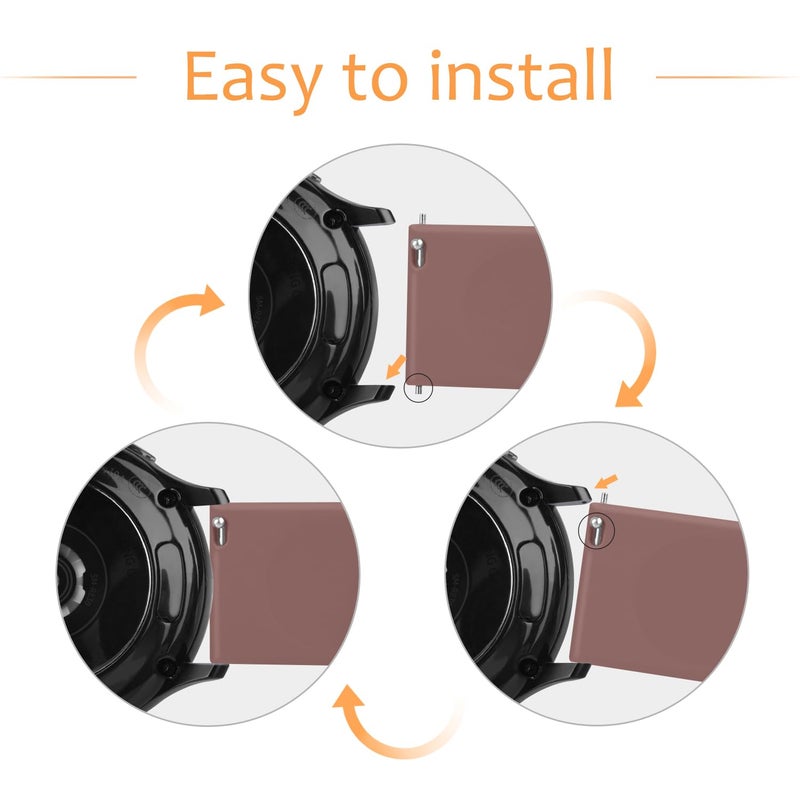 Easy to install