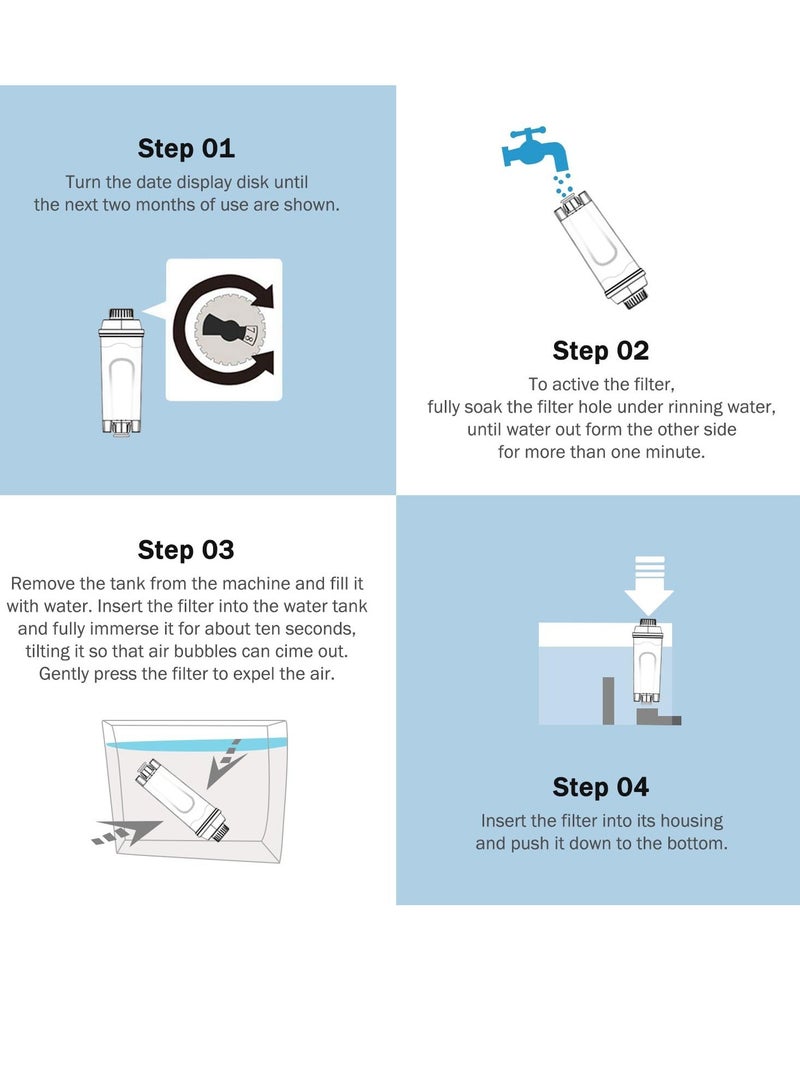 Step 01
Turn the date display disk until the next two months of use are shown.

Step 02
To active the filter, fully soak the filter hole under rinning water, until water out form the other side for more than one minute.

Step 03
Remove the tank from the machine and fill it with water. Insert the filter into the water tank and fully immerse it for about ten seconds, tilting it so that air bubbles can cime out. Gently press the filter to expel the air.

Step 04
Insert the filter into its housing and push it down to the bottom.