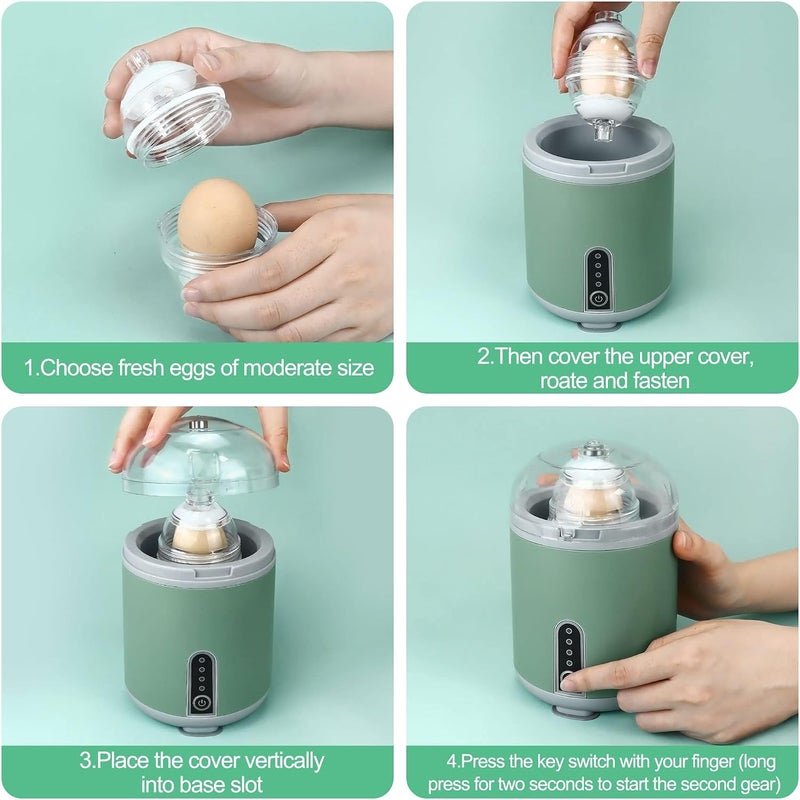 1.Choose fresh eggs of moderate size

2.Then cover the upper cover, roate and fasten

3.Place the cover vertically into base slot

4.Press the key switch with your finger (long press for two seconds to start the second gear)