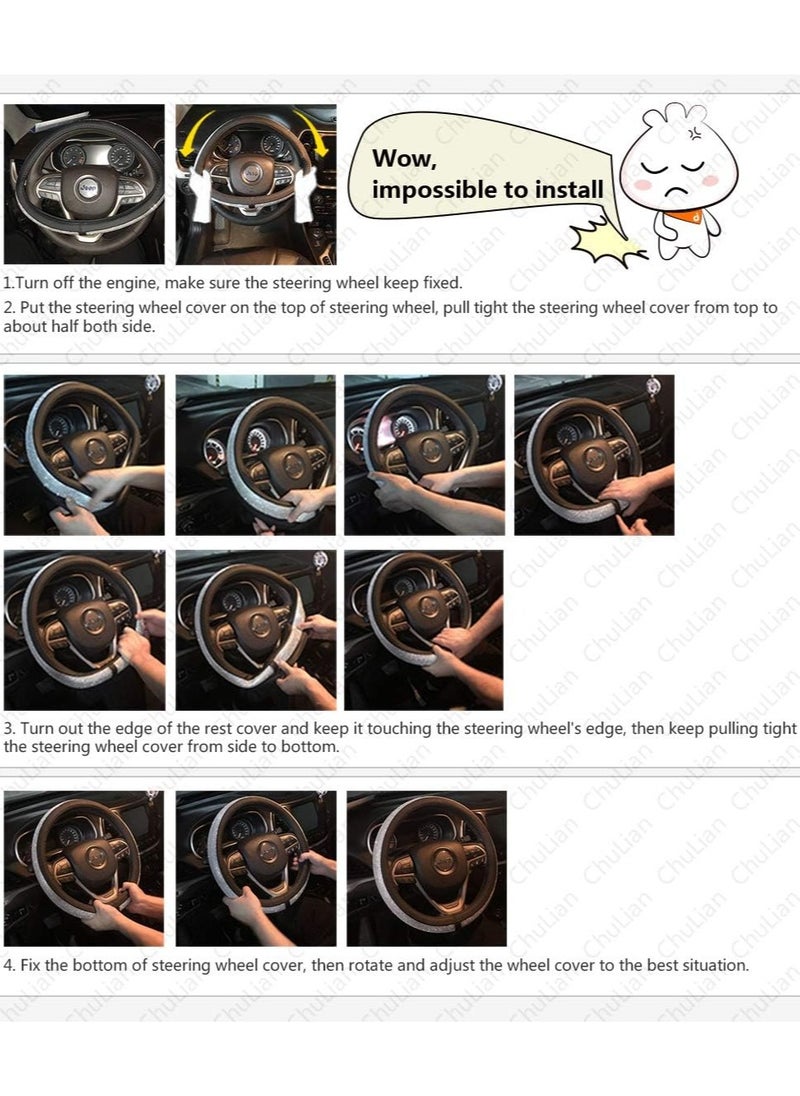 Wow,
impossible to install

1.Turn off the engine, make sure the steering wheel keep fixed.
2. Put the steering wheel cover on the top of steering wheel, pull tight the steering wheel cover from top to about half both side.

3. Turn out the edge of the rest cover and keep it touching the steering wheel's edge, then keep pulling tight the steering wheel cover from side to bottom.

4. Fix the bottom of steering wheel cover, then rotate and adjust the wheel cover to the best situation.

ChuLian