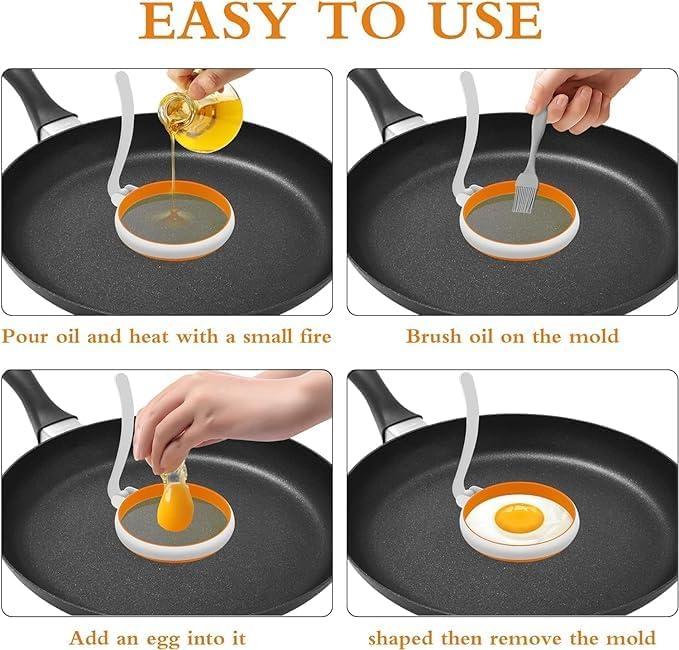 EASY TO USE

Pour oil and heat with a small fire

Brush oil on the mold

Add an egg into it

shaped then remove the mold