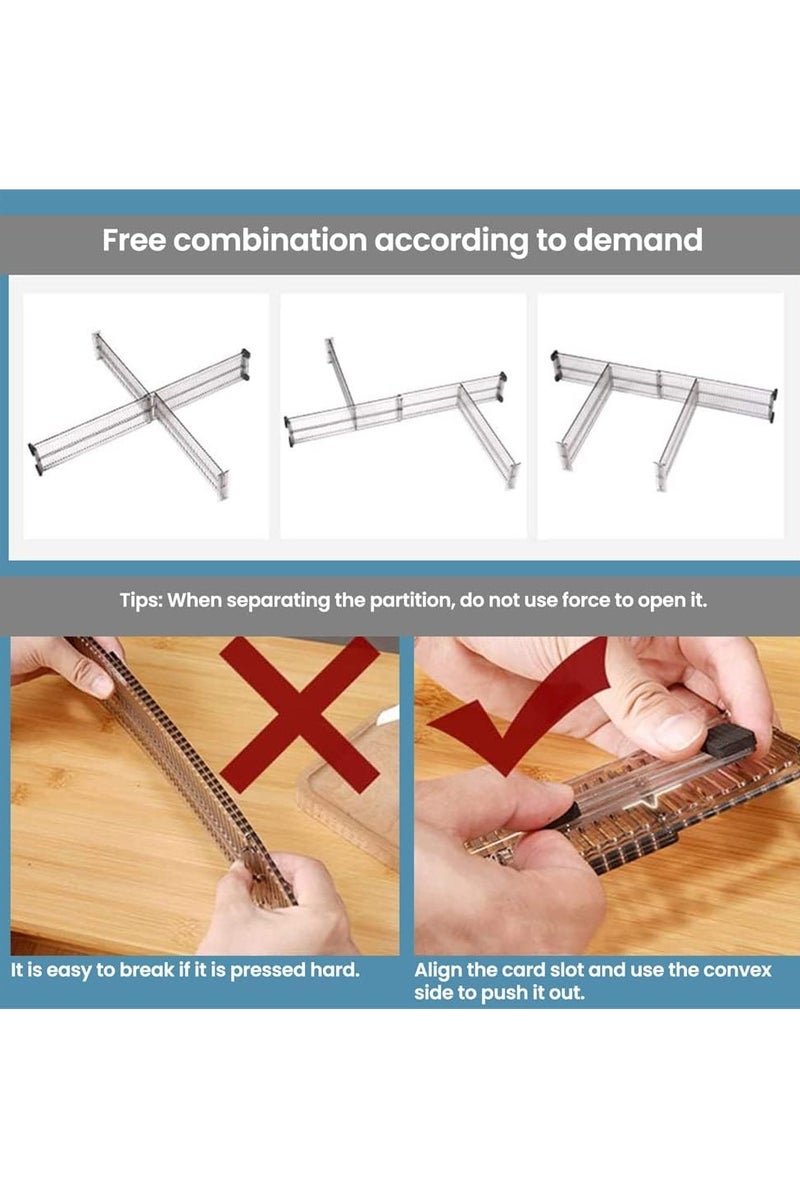 Free combination according to demand

Tips: When separating the partition, do not use force to open it.

It is easy to break if it is pressed hard.

Align the card slot and use the convex side to push it out.