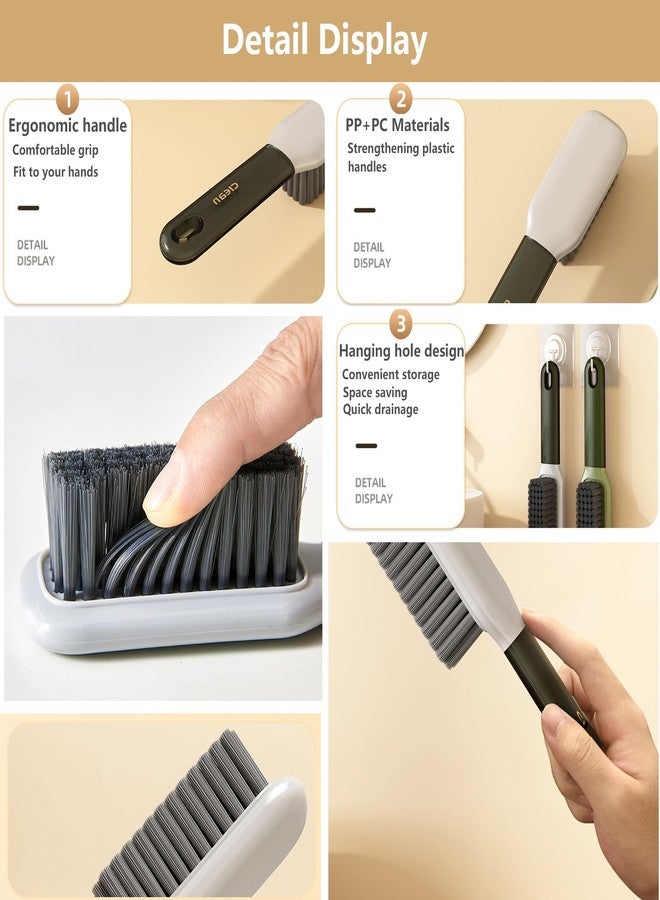 Detail Display

1
Ergonomic handle
Comfortable grip
Fit to your hands

DETAIL
DISPLAY

Giesu

2
PP+PC Materials
Strengthening plastic handles

DETAIL
DISPLAY

3
Hanging hole design
Convenient storage
Space saving
Quick drainage

DETAIL
DISPLAY