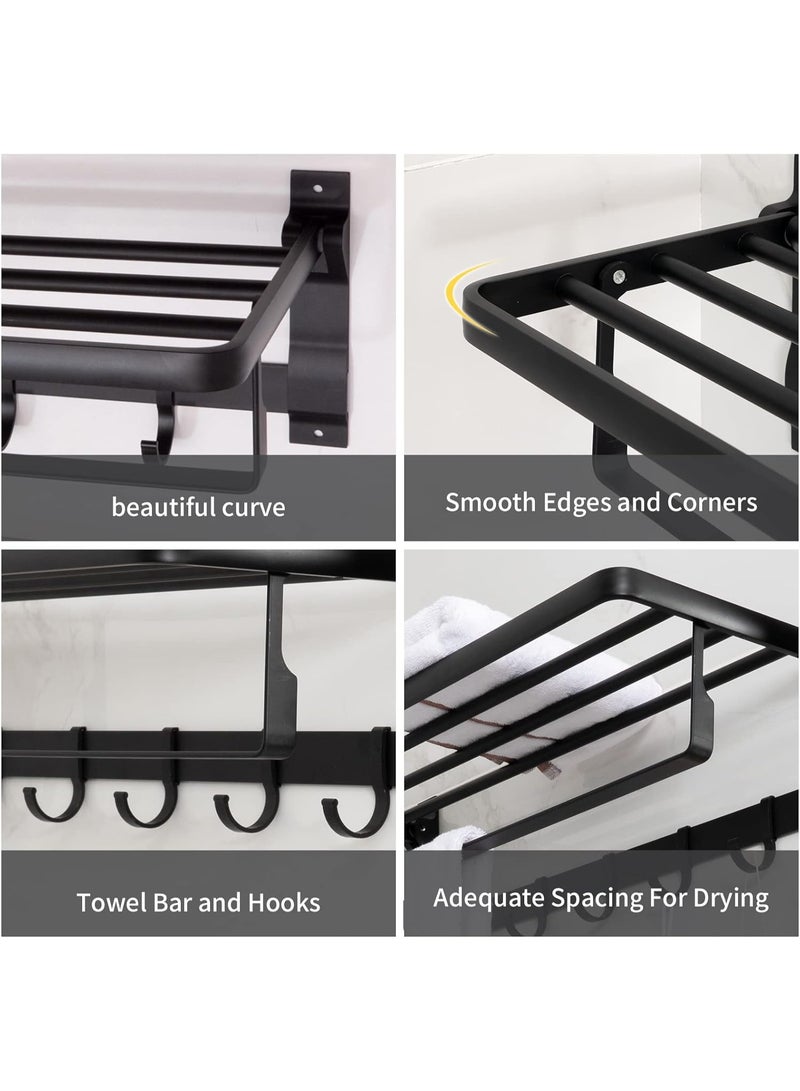 beautiful curve

Smooth Edges and Corners

Towel Bar and Hooks

Adequate Spacing For Drying