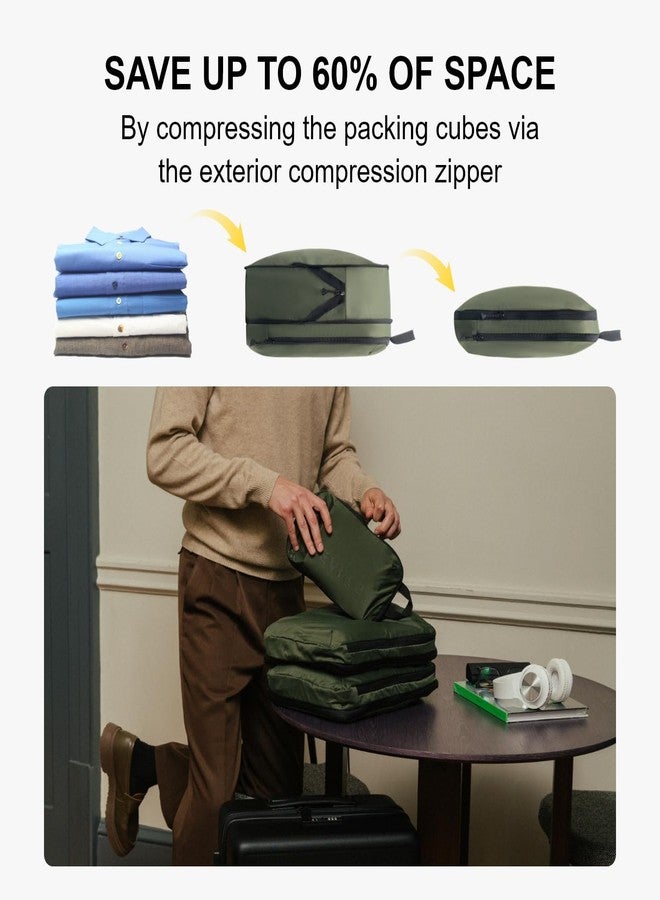 SAVE UP TO 60% OF SPACE

By compressing the packing cubes via the exterior compression zipper