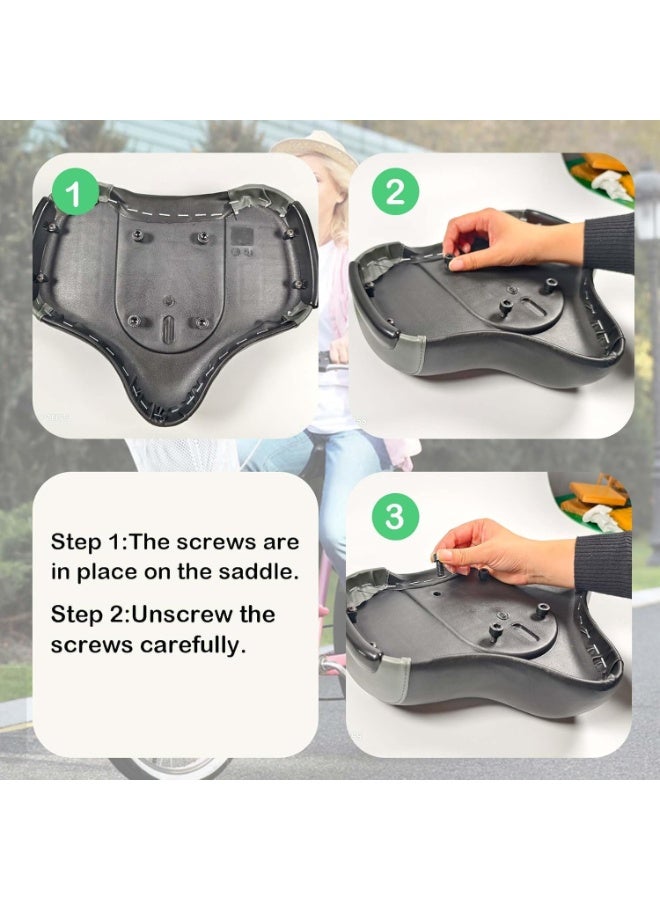 1

2

Step 1:The screws are in place on the saddle.

Step 2:Unscrew the screws carefully.

3