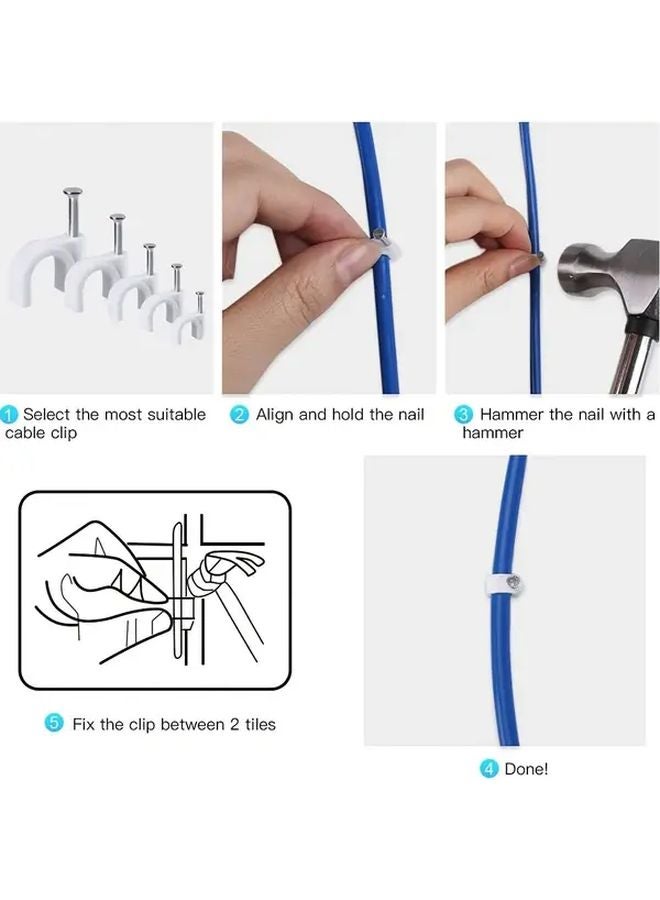 1 Select the most suitable cable clip

2 Align and hold the nail

3 Hammer the nail with a hammer

5 Fix the clip between 2 tiles

4 Done!