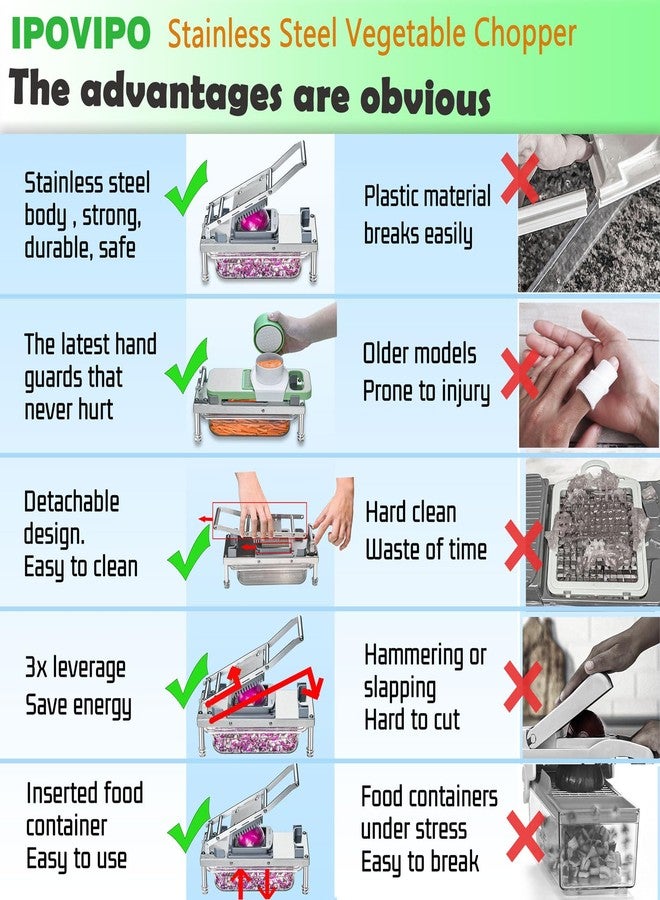 IPOVIPO Stainless Steel Vegetable Chopper

The advantages are obvious

Stainless steel body , strong, durable, safe

Plastic material breaks easily

The latest hand guards that never hurt

Older models Prone to injury

Detachable design. Easy to clean

Hard clean Waste of time

3x leverage Save energy

Hammering or slapping Hard to cut

Inserted food container Easy to use

Food containers under stress Easy to break