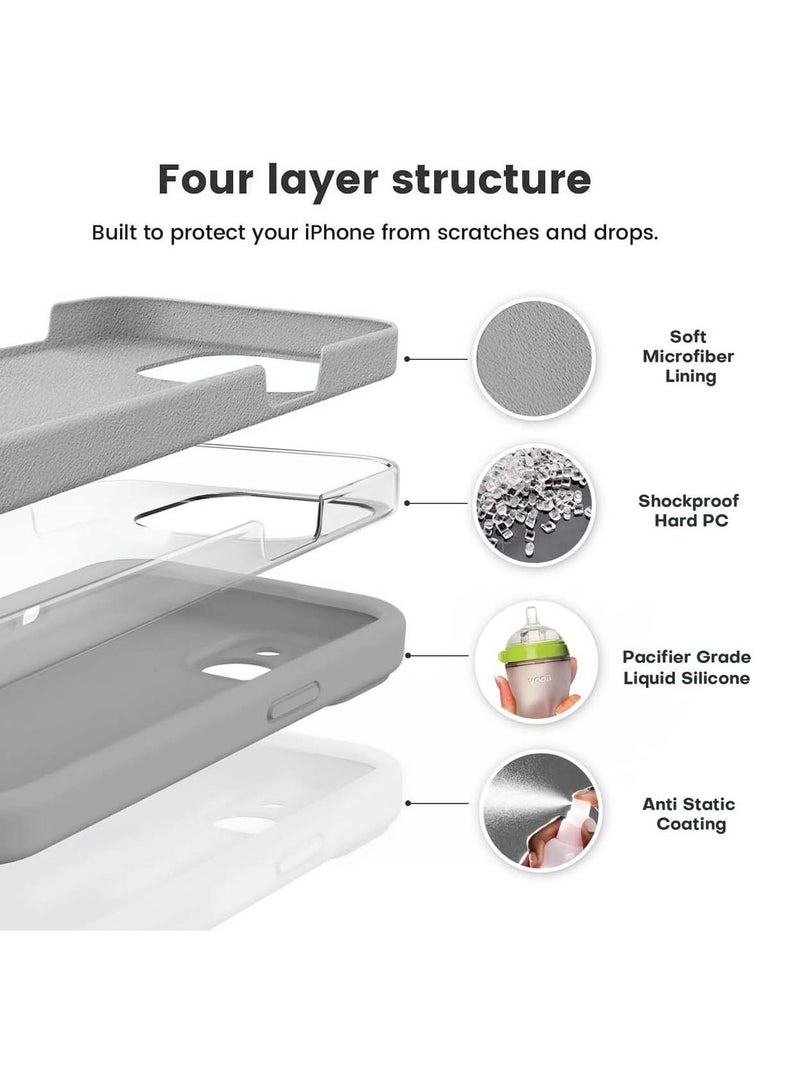 Four layer structure

Built to protect your iPhone from scratches and drops.

Soft Microfiber Lining

Shockproof Hard PC

Pacifier Grade Liquid Silicone

Anti Static Coating