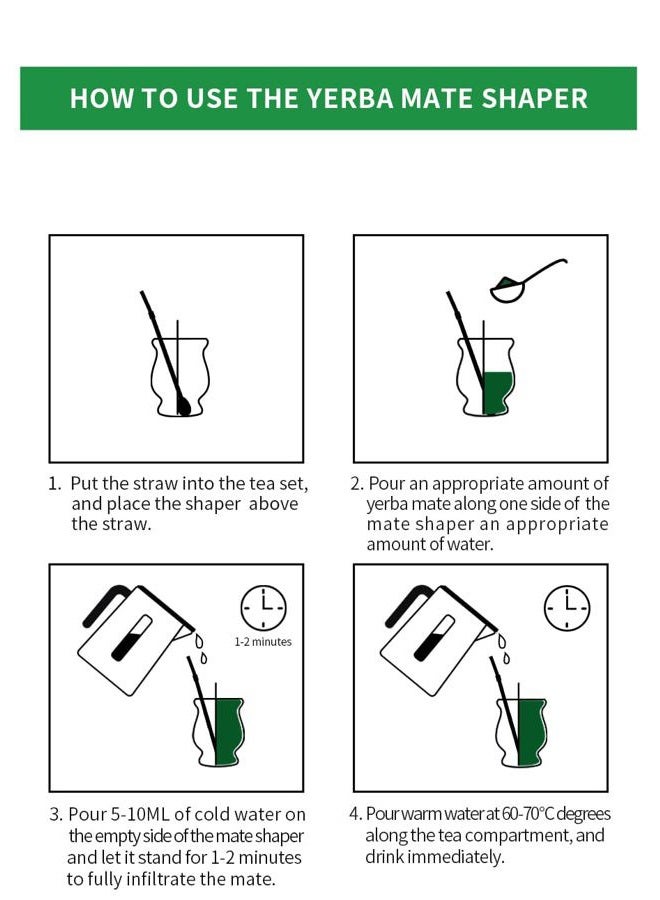 HOW TO USE THE YERBA MATE SHAPER

1. Put the straw into the tea set, and place the shaper above the straw.

2. Pour an appropriate amount of yerba mate along one side of the mate shaper an appropriate amount of water.

1-2 minutes

3. Pour 5-10ML of cold water on the empty side of the mate shaper and let it stand for 1-2 minutes to fully infiltrate the mate.

4. Pour warm water at 60-70°C degrees along the tea compartment, and drink immediately.