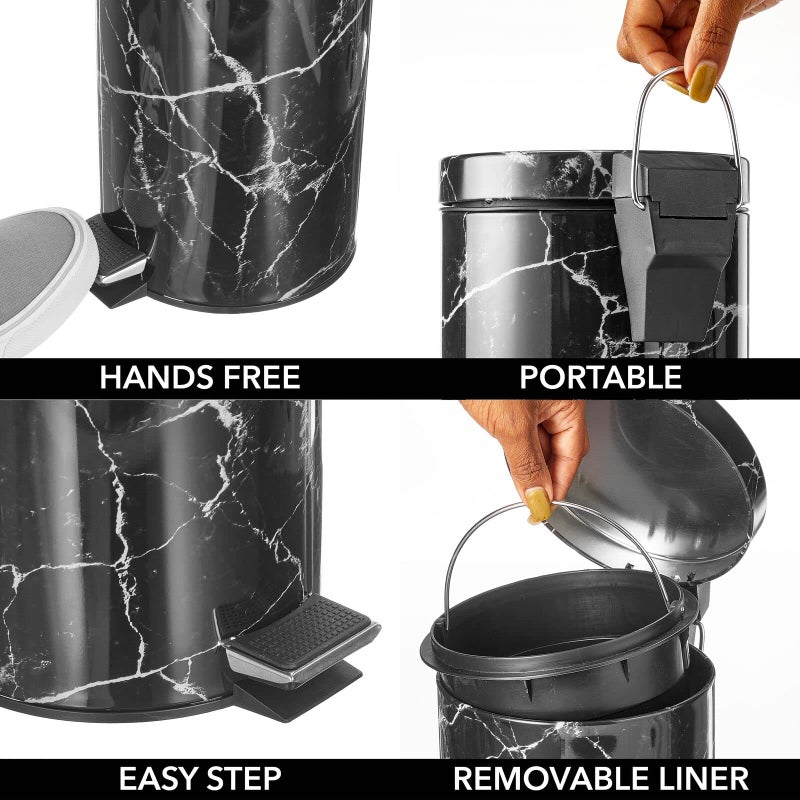 HANDS FREE

PORTABLE

EASY STEP

REMOVABLE LINER