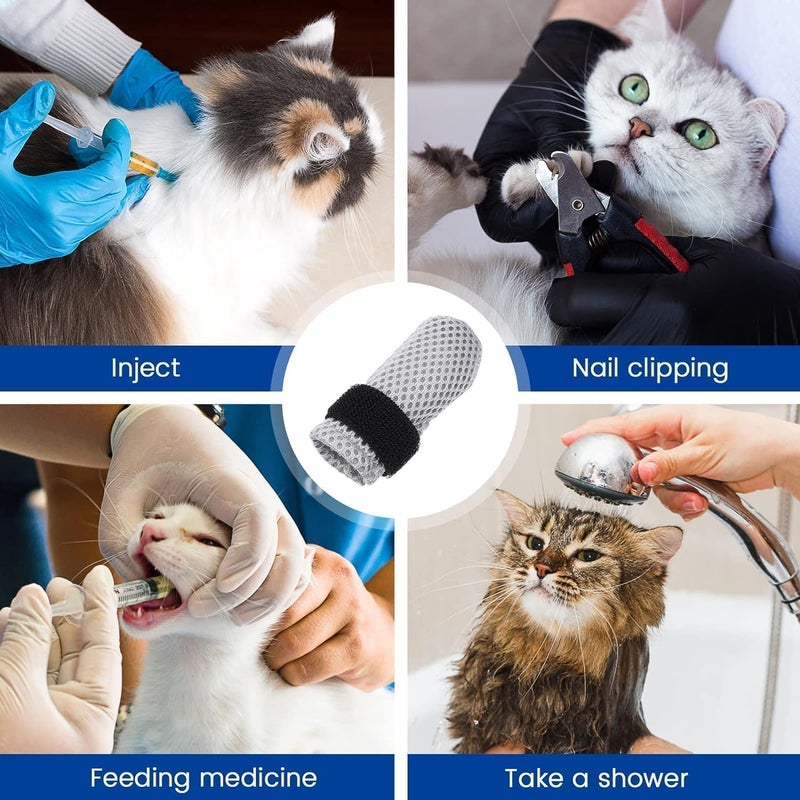 Inject

Nail clipping

Feeding medicine

Take a shower