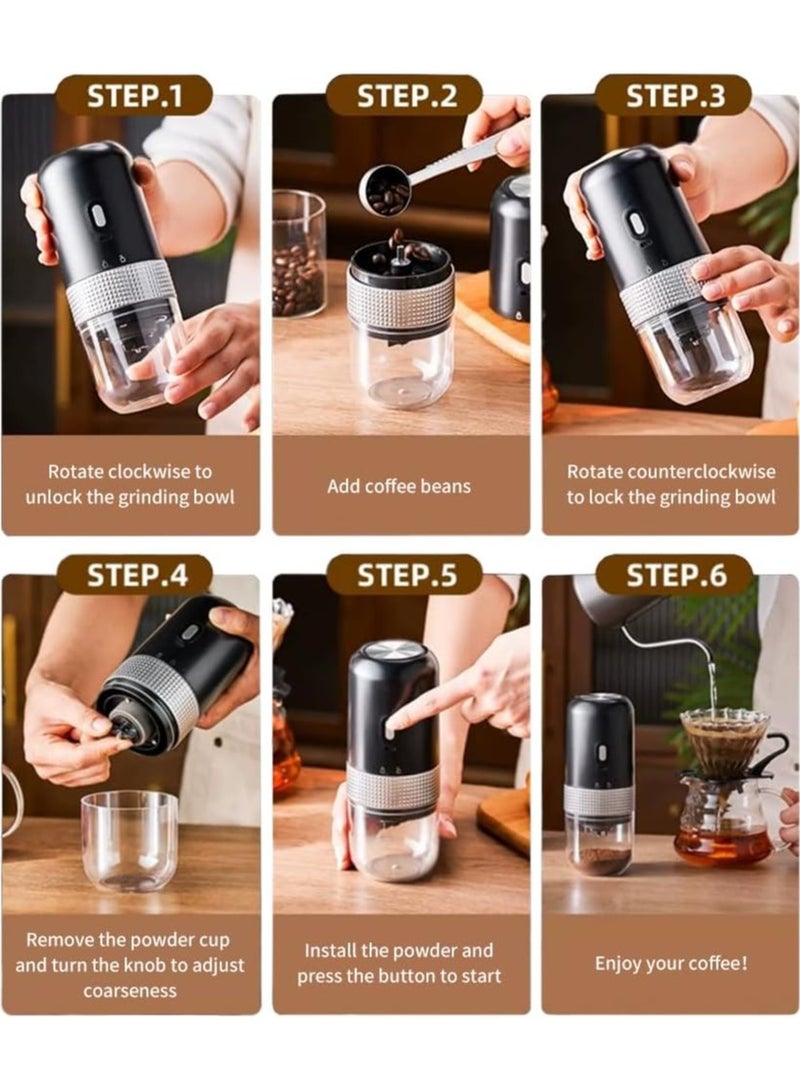 STEP.1
Rotate clockwise to unlock the grinding bowl

STEP.2
Add coffee beans

STEP.3
Rotate counterclockwise to lock the grinding bowl

STEP.4
Remove the powder cup and turn the knob to adjust coarseness

STEP.5
Install the powder and press the button to start

STEP.6
Enjoy your coffee!