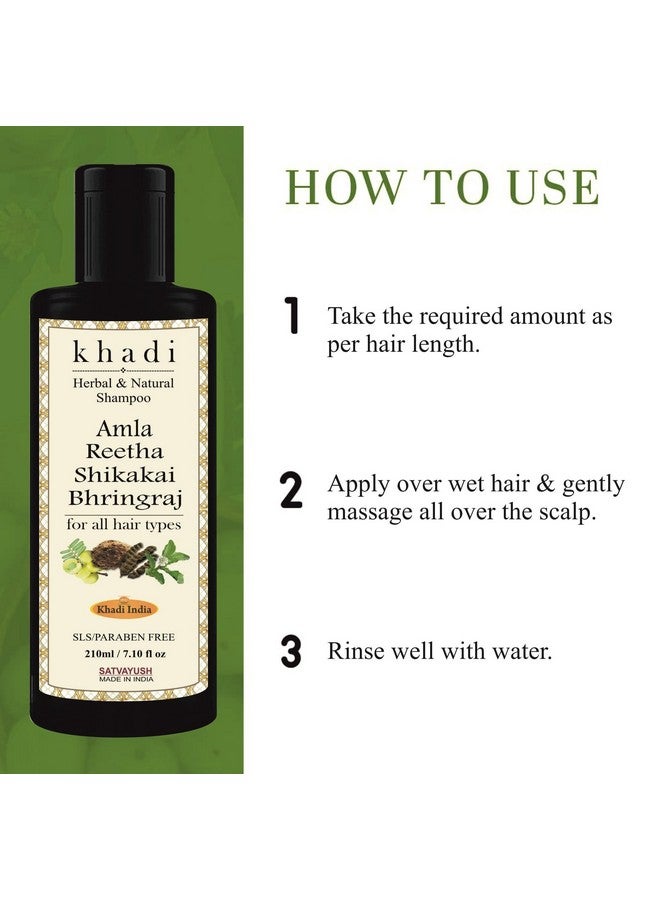 khadi

Herbal & Natural Shampoo

Amla
Reetha
Shikakai
Bhringraj

for all hair types

Khadi India

SLS/PARABEN FREE

210ml / 7.10 fl oz

SATVAYUSH
MADE IN INDIA

HOW TO USE

1 Take the required amount as per hair length.

2 Apply over wet hair & gently massage all over the scalp.

3 Rinse well with water.