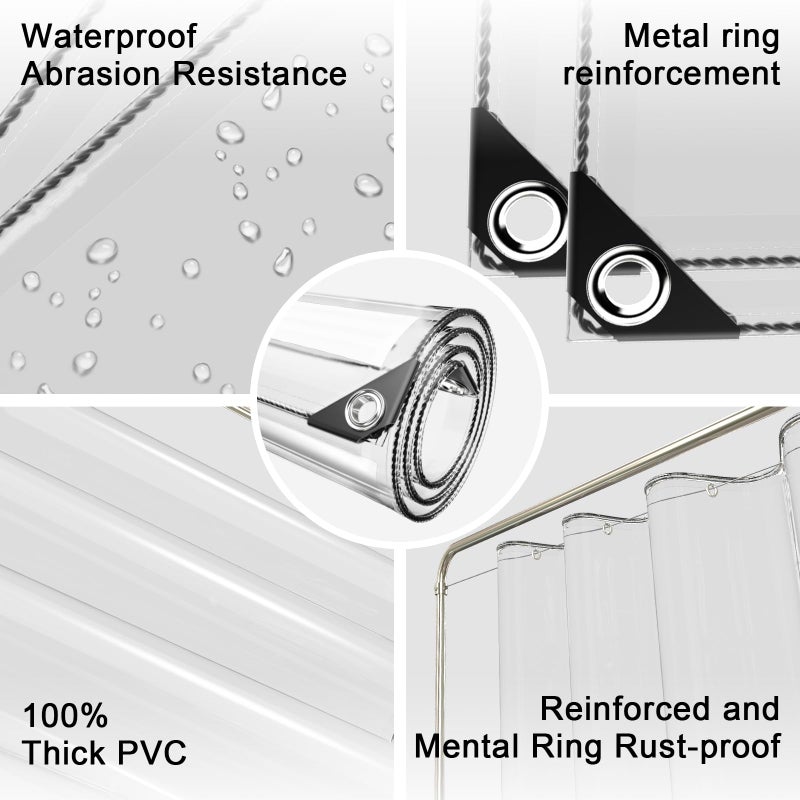 Waterproof
Abrasion Resistance

Metal ring
reinforcement

100%
Thick PVC

Reinforced and
Mental Ring Rust-proof